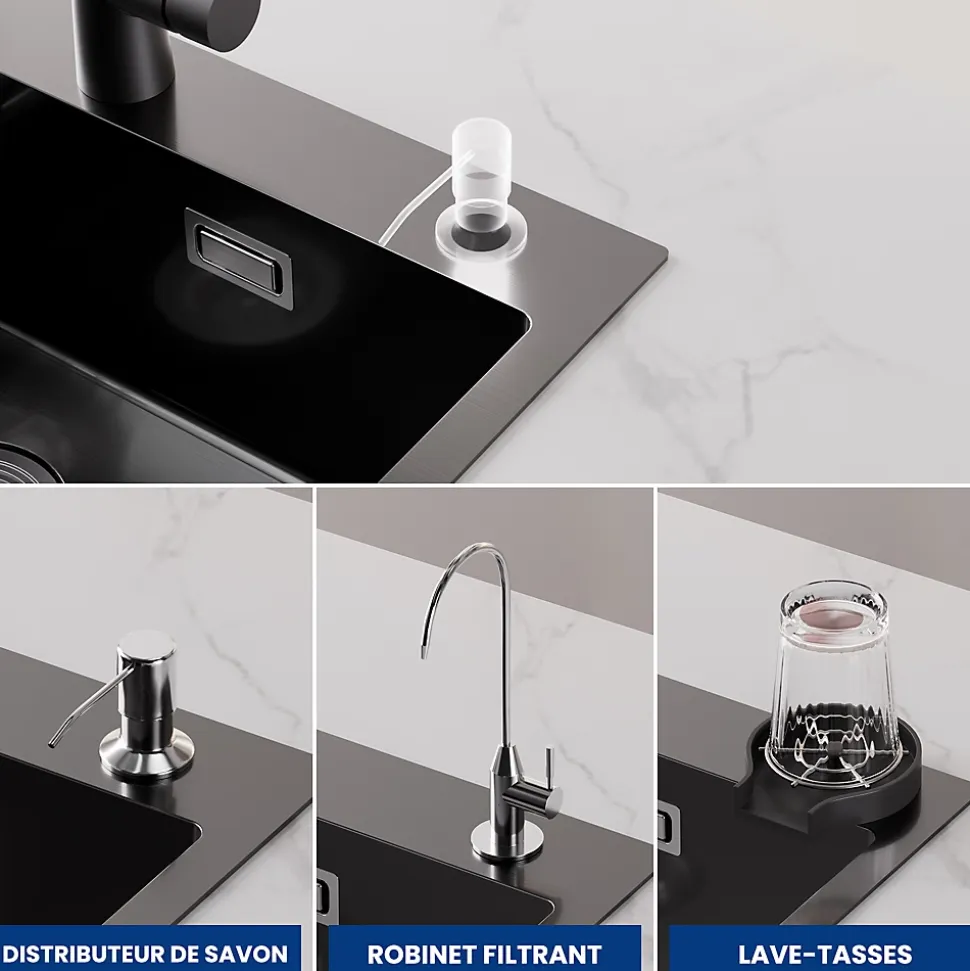 DISTRIBUTEUR DE SAVON

ROBINET FILTRANT

LAVE-TASSES