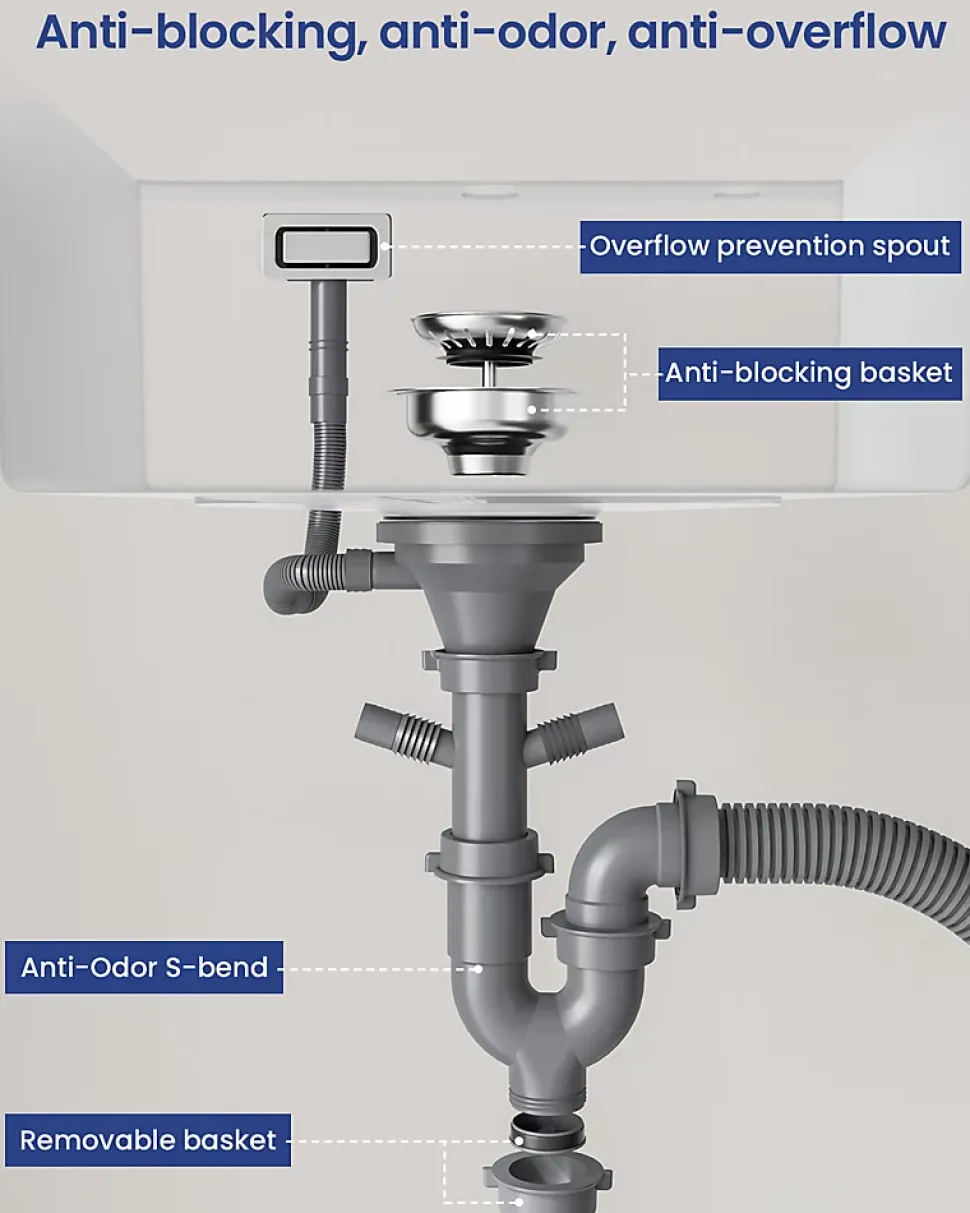 Anti-blocking, anti-odor, anti-overflow

Overflow prevention spout

Anti-blocking basket

Anti-Odor S-bend

Removable basket