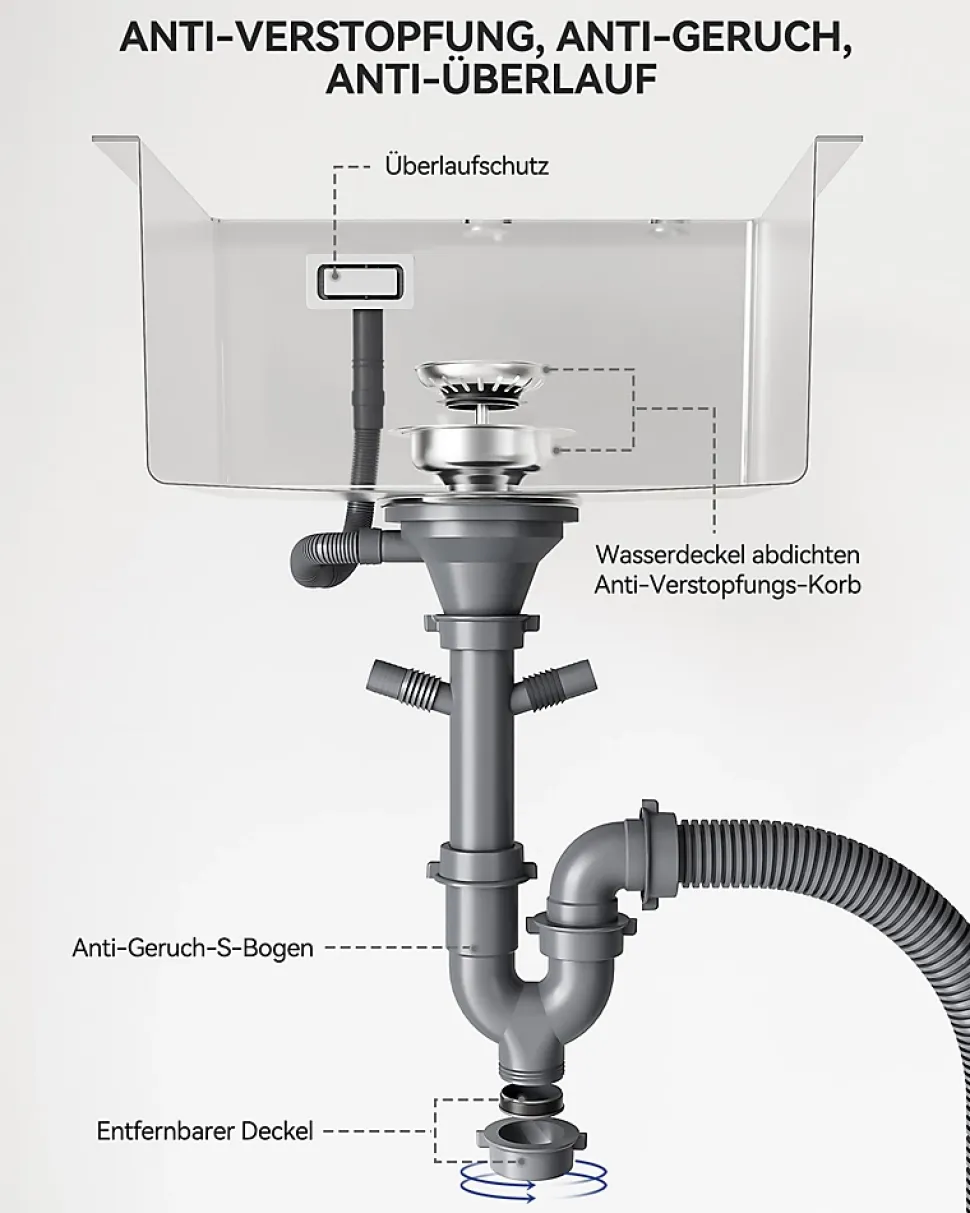 ANTI-VERSTOPFUNG, ANTI-GERUCH, ANTI-ÜBERLAUF

Überlaufschutz

Wasserdeckel abdichten
Anti-Verstopfungs-Korb

Anti-Geruch-S-Bogen

Entfernbarer Deckel