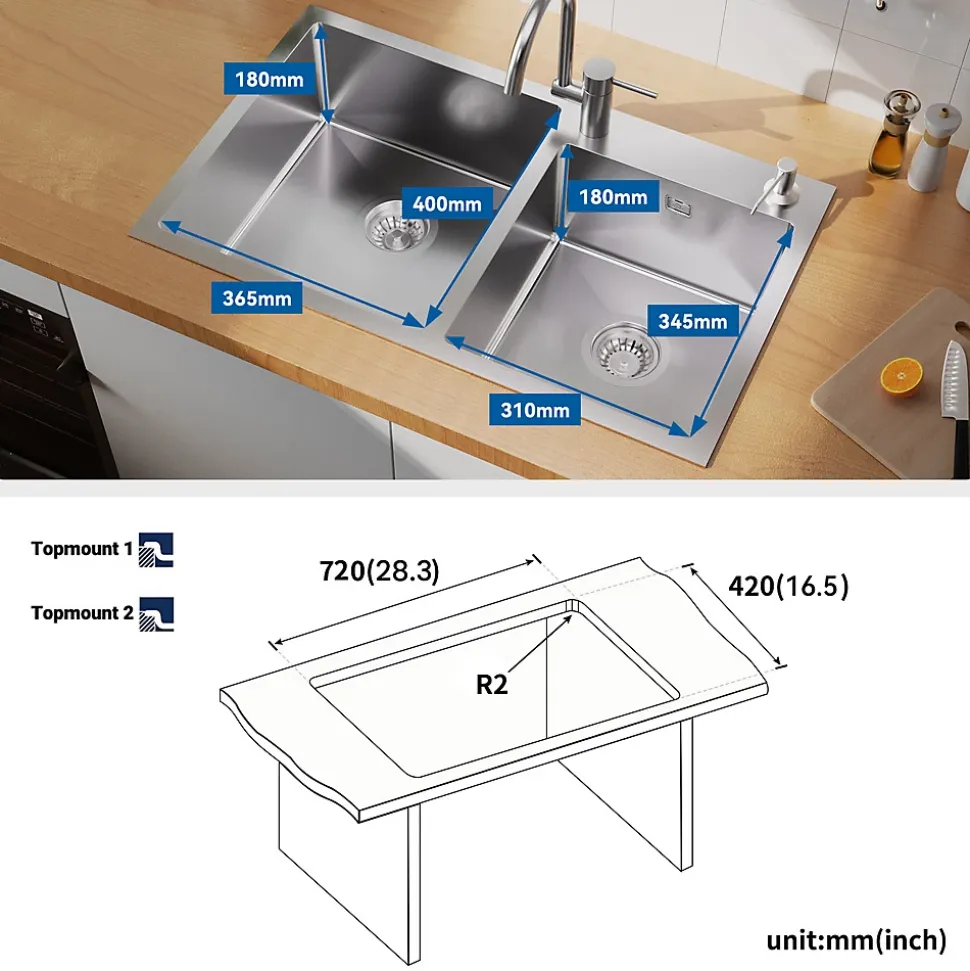 180mm
400mm
180mm
365mm
345mm
310mm

Topmount 1
Topmount 2

720(28.3)
420(16.5)
R2

unit:mm(inch)