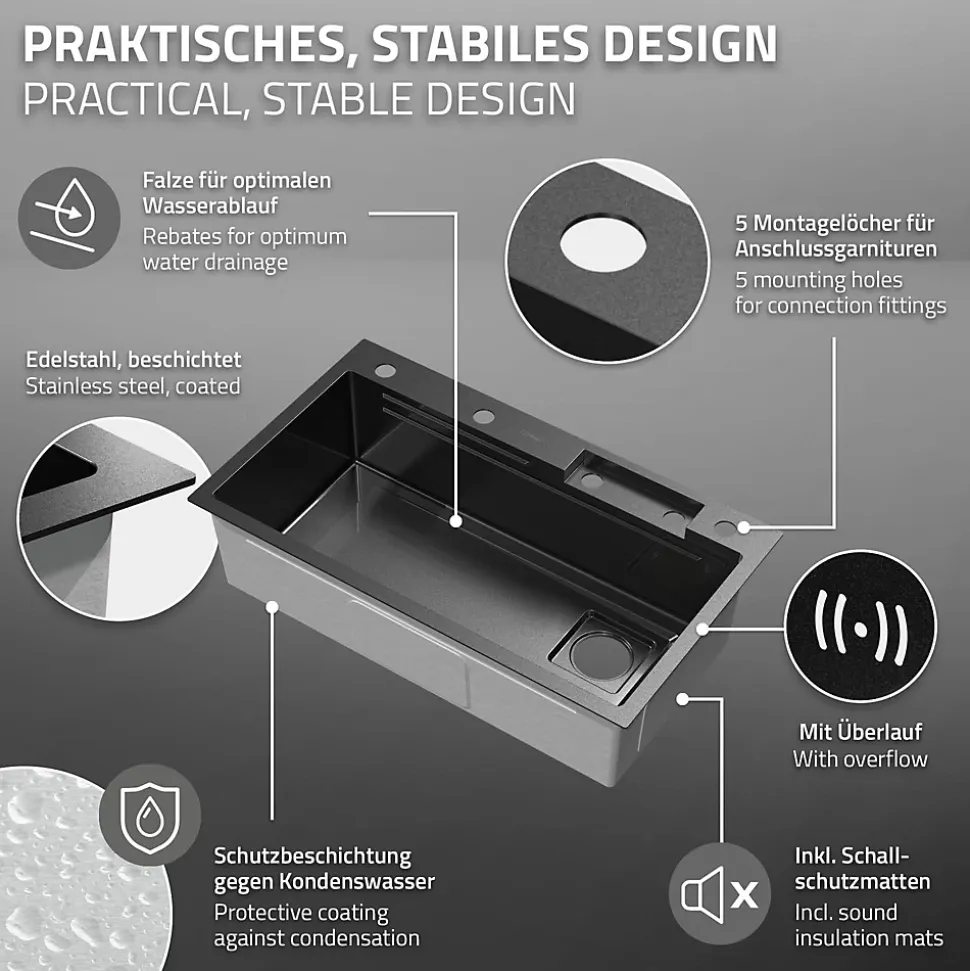 PRAKTISCHES, STABILES DESIGN
PRACTICAL, STABLE DESIGN

Falze für optimalen Wasserablauf
Rebates for optimum water drainage

5 Montagelöcher für Anschlussgarnituren
5 mounting holes for connection fittings

Edelstahl, beschichtet
Stainless steel, coated

Mit Überlauf
With overflow

Schutzbeschichtung gegen Kondenswasser
Protective coating against condensation

Inkl. Schallschutzmatten
Incl. sound insulation mats