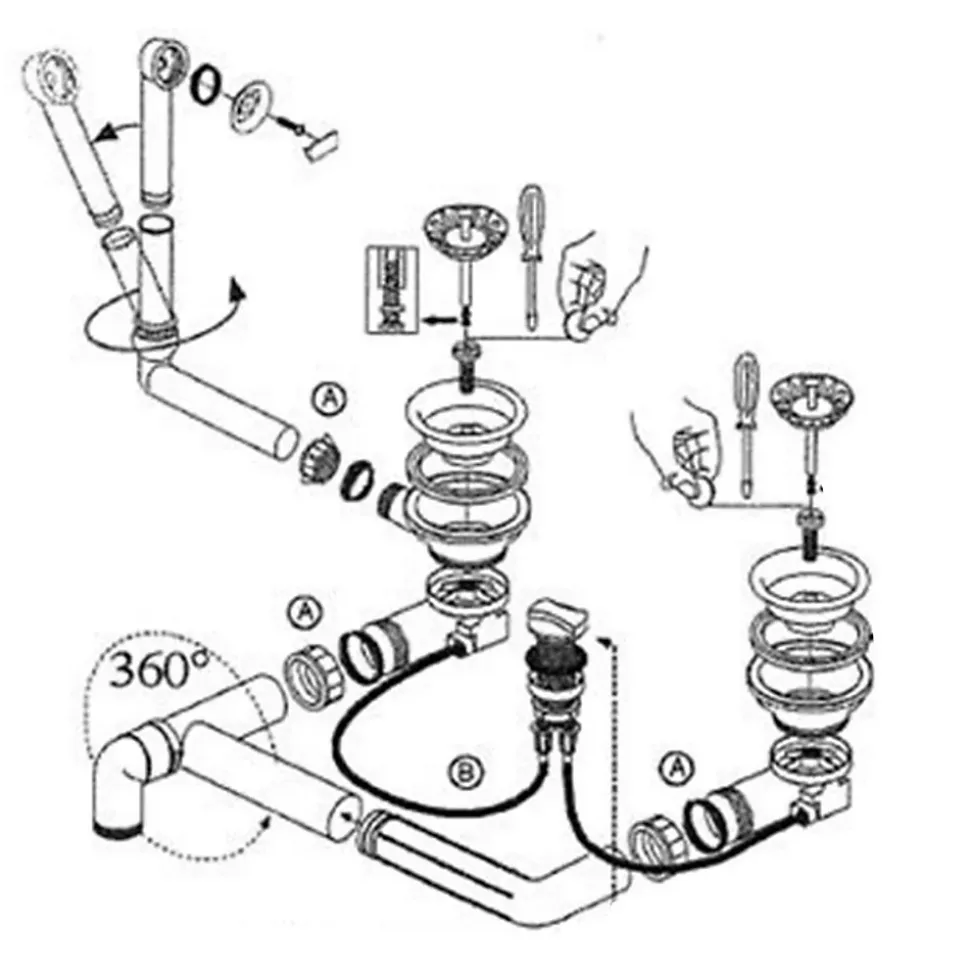 A
A
360°
B
A