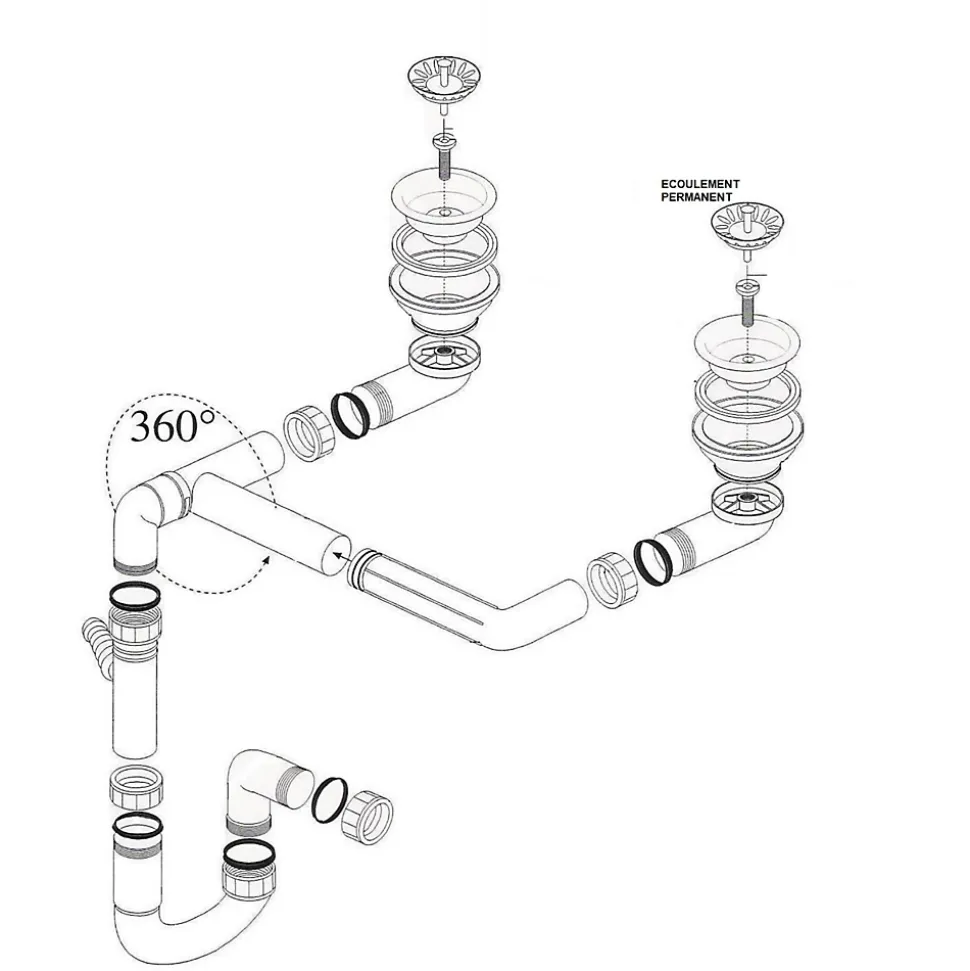 ECOULEMENT PERMANENT

360°