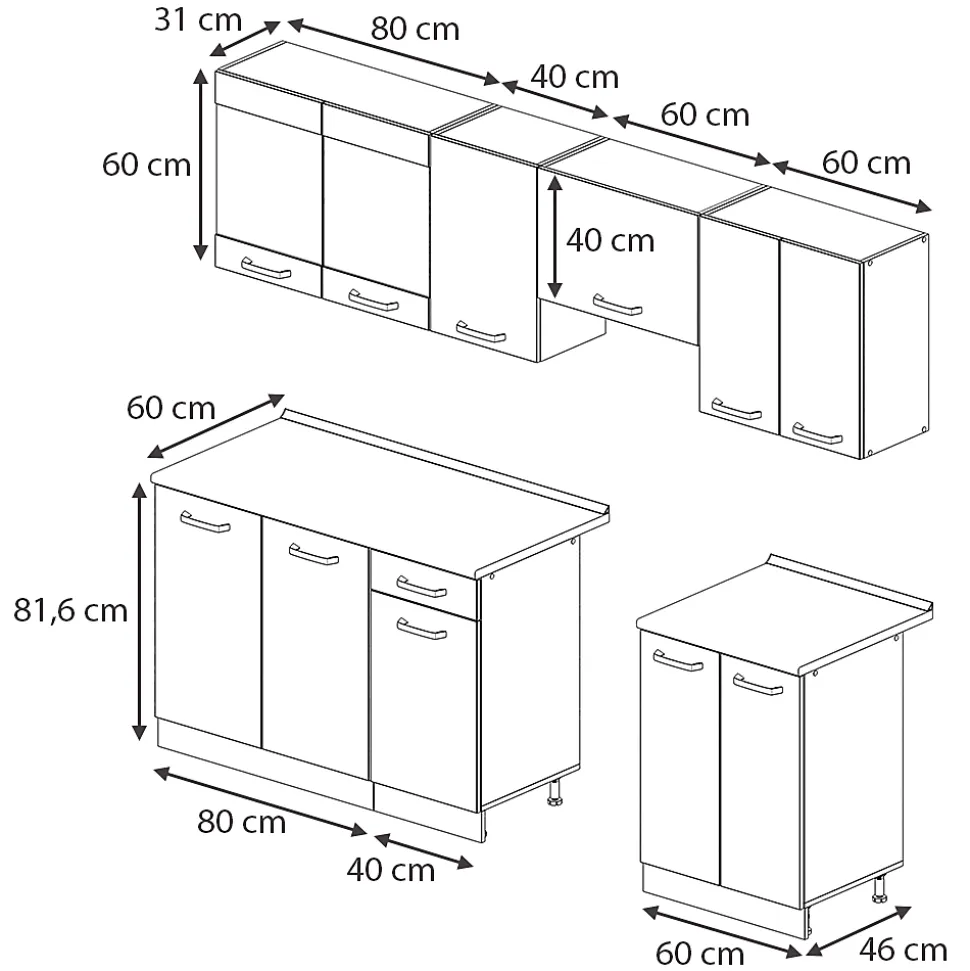 31 cm
80 cm
40 cm
60 cm
60 cm
60 cm
40 cm
60 cm
81,6 cm
80 cm
40 cm
60 cm
46 cm