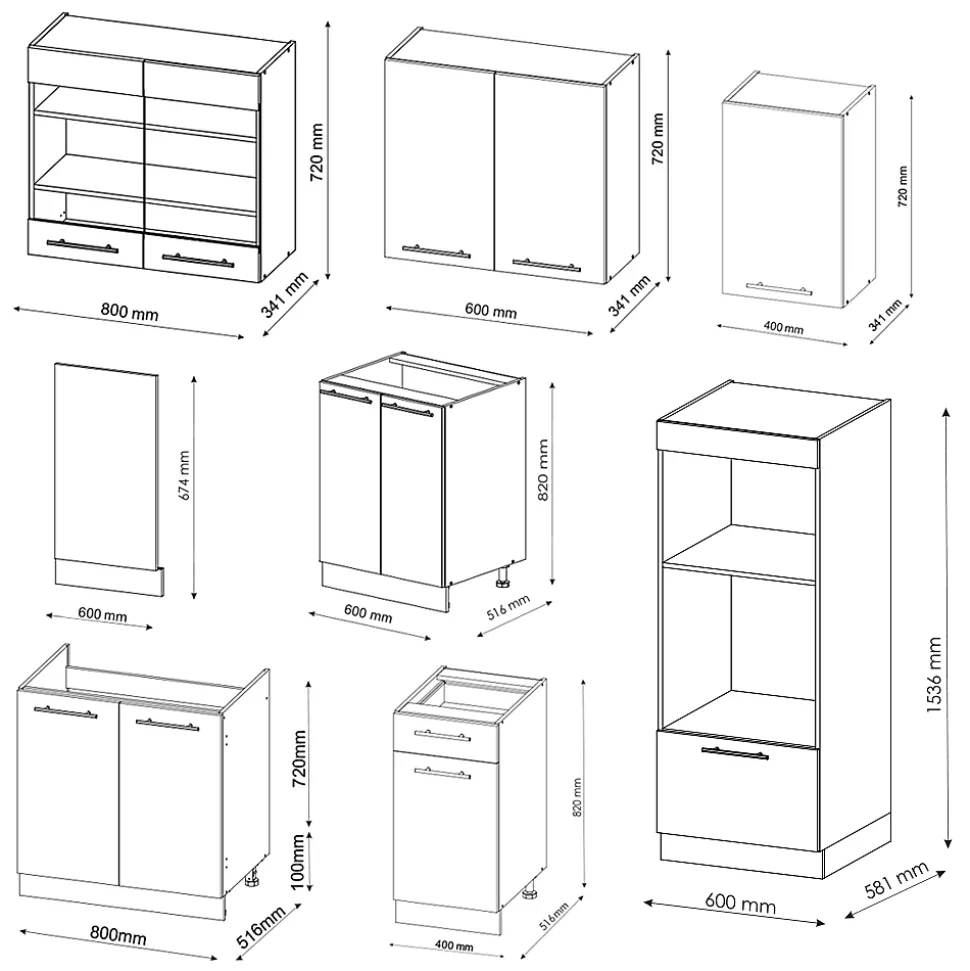 720 mm
800 mm
341 mm
720 mm
600 mm
341 mm
720 mm
400 mm
341 mm
674 mm
600 mm
820 mm
600 mm
516 mm
1536 mm
600 mm
581 mm
720mm
100mm
800mm
516mm
820 mm
400 mm
516 mm