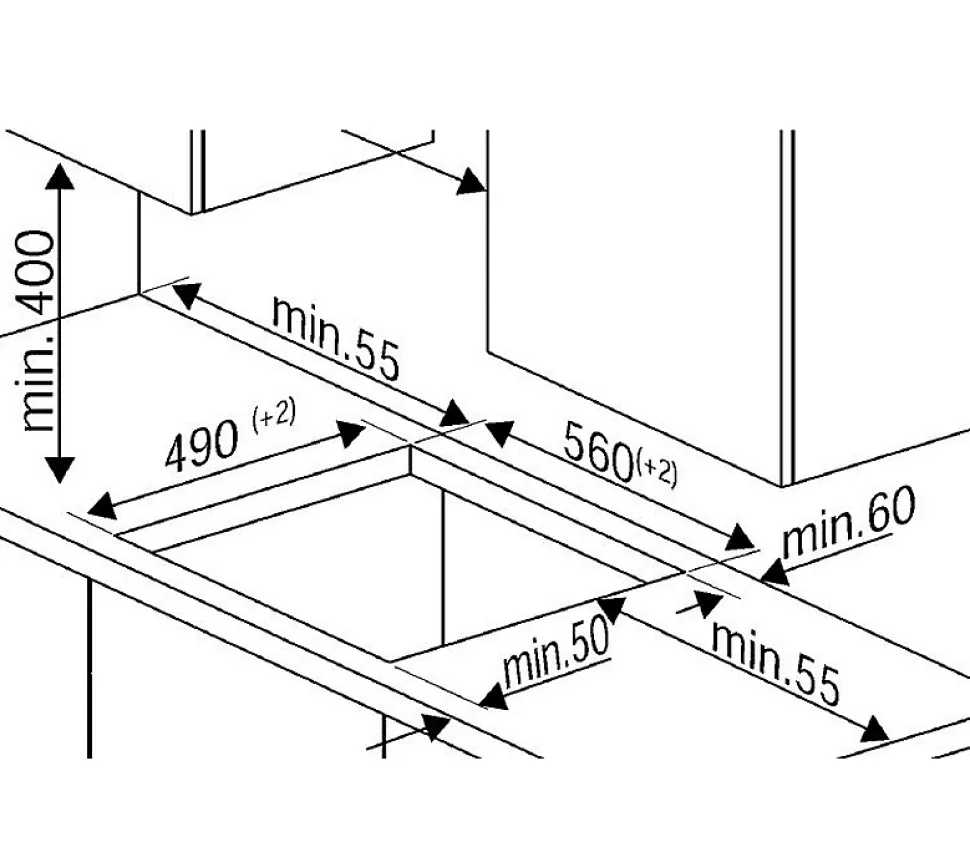 min. 400
min.55
490 (+2)
560(+2)
min.60
min.50
min.55