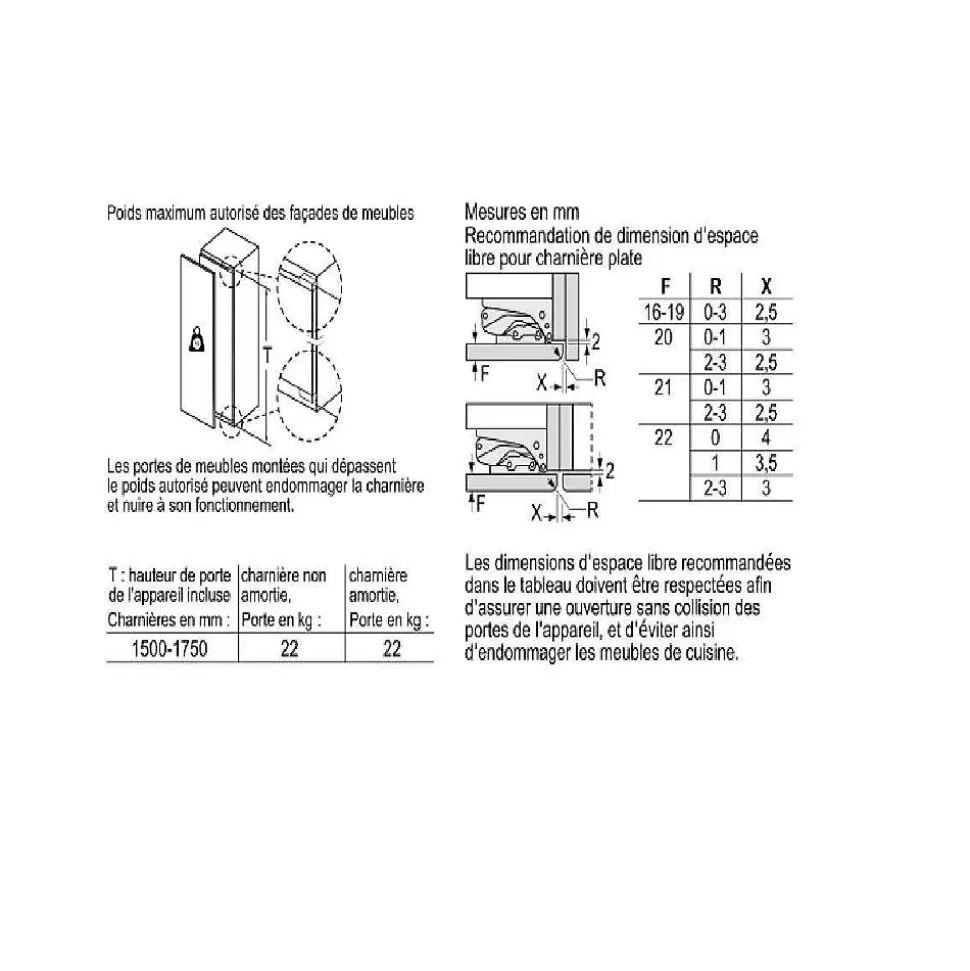 Poids maximum autorisé des façades de meubles

T

Les portes de meubles montées qui dépassent le poids autorisé peuvent endommager la charnière et nuire à son fonctionnement.

| T : hauteur de porte de l'appareil incluse Charnières en mm : | charnière non amortie, Porte en kg : | charnière amortie, Porte en kg : |
|---|---|---|
| 1500-1750 | 22 | 22 |

Mesures en mm
Recommandation de dimension d'espace libre pour charnière plate

2
F
X
R
2
F
X
R

| F | R | X |
|---|---|---|
| 16-19 | 0-3 | 2,5 |
| 20 | 0-1 | 3 |
| | 2-3 | 2,5 |
| 21 | 0-1 | 3 |
| | 2-3 | 2,5 |
| 22 | 0 | 4 |
| | 1 | 3,5 |
| | 2-3 | 3 |

Les dimensions d'espace libre recommandées dans le tableau doivent être respectées afin d'assurer une ouverture sans collision des portes de l'appareil, et d'éviter ainsi d'endommager les meubles de cuisine.