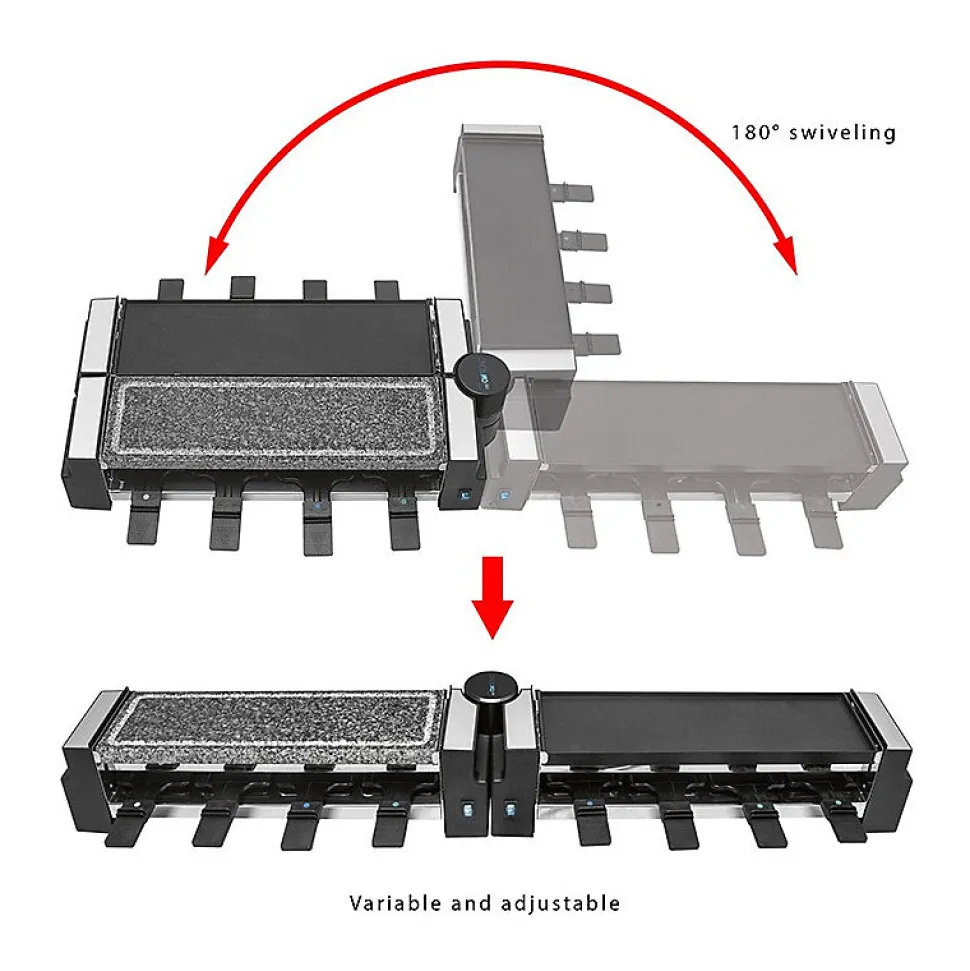 180° swiveling

Variable and adjustable