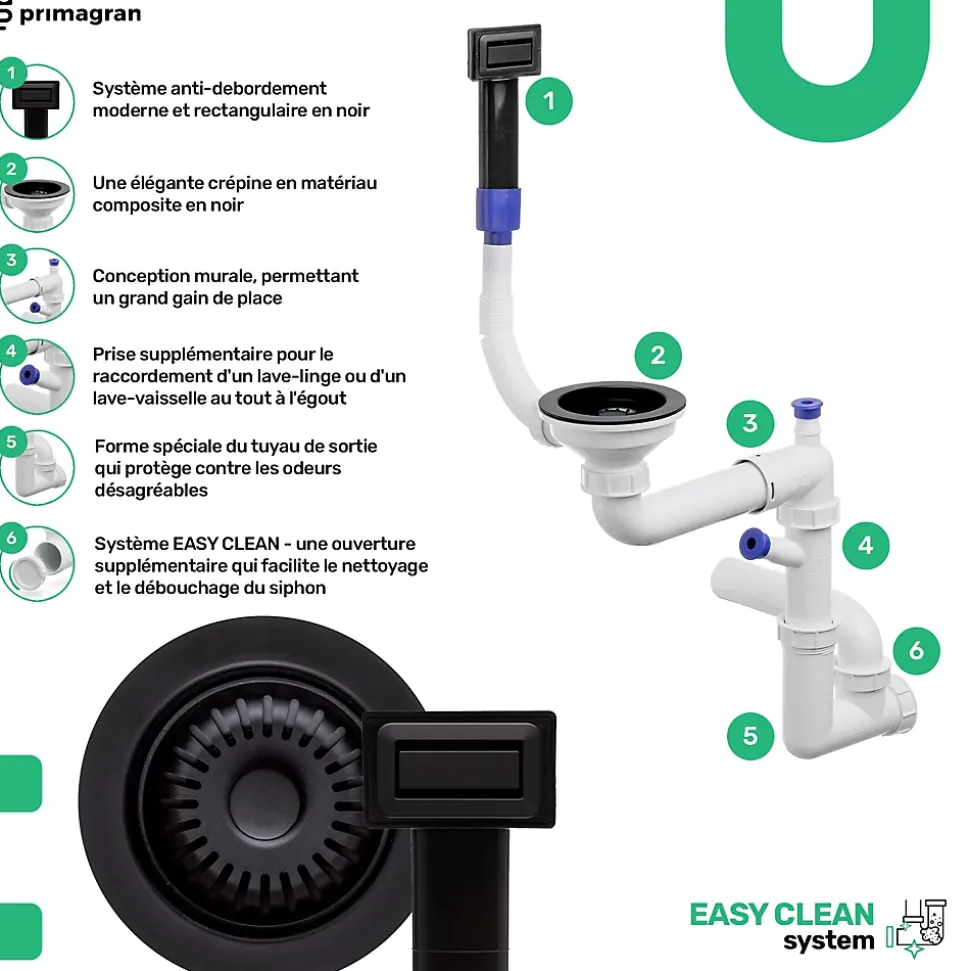 primagran

1 Système anti-debordement moderne et rectangulaire en noir

2 Une élégante crépine en matériau composite en noir

3 Conception murale, permettant un grand gain de place

4 Prise supplémentaire pour le raccordement d'un lave-linge ou d'un lave-vaisselle au tout à l'égout

5 Forme spéciale du tuyau de sortie qui protège contre les odeurs désagréables

6 Système EASY CLEAN - une ouverture supplémentaire qui facilite le nettoyage et le débouchage du siphon

1
2
3
4
6
5

EASY CLEAN system