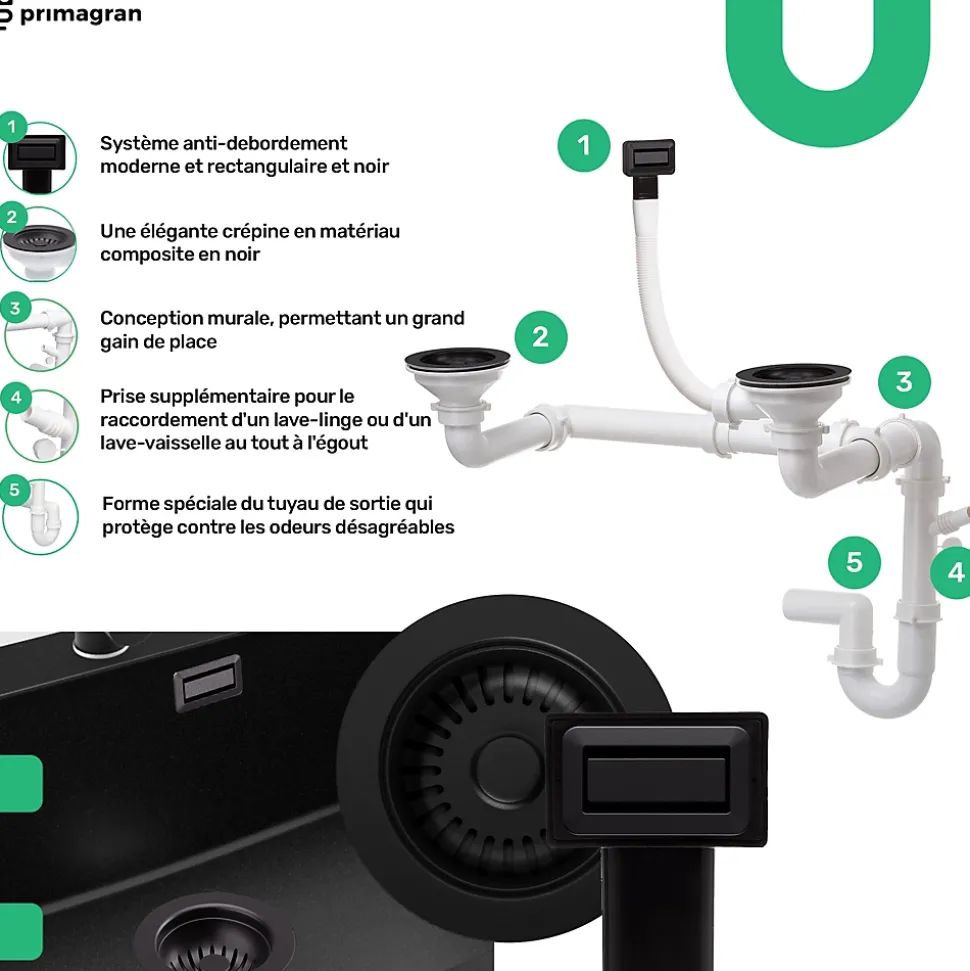 primagran

1 Système anti-debordement moderne et rectangulaire et noir

2 Une élégante crépine en matériau composite en noir

3 Conception murale, permettant un grand gain de place

4 Prise supplémentaire pour le raccordement d'un lave-linge ou d'un lave-vaisselle au tout à l'égout

5 Forme spéciale du tuyau de sortie qui protège contre les odeurs désagréables

1

2

3

5

4