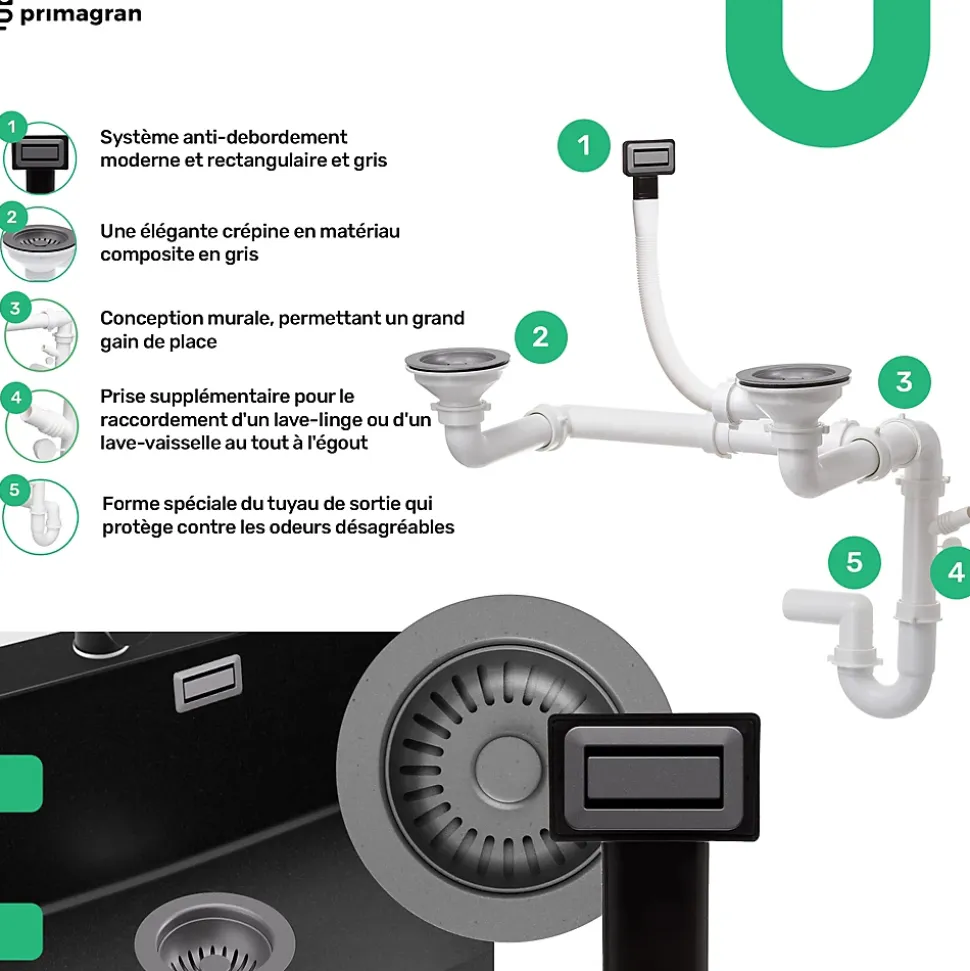 primagran

1 Système anti-debordement moderne et rectangulaire et gris

2 Une élégante crépine en matériau composite en gris

3 Conception murale, permettant un grand gain de place

4 Prise supplémentaire pour le raccordement d'un lave-linge ou d'un lave-vaisselle au tout à l'égout

5 Forme spéciale du tuyau de sortie qui protège contre les odeurs désagréables

1

2

3

5

4