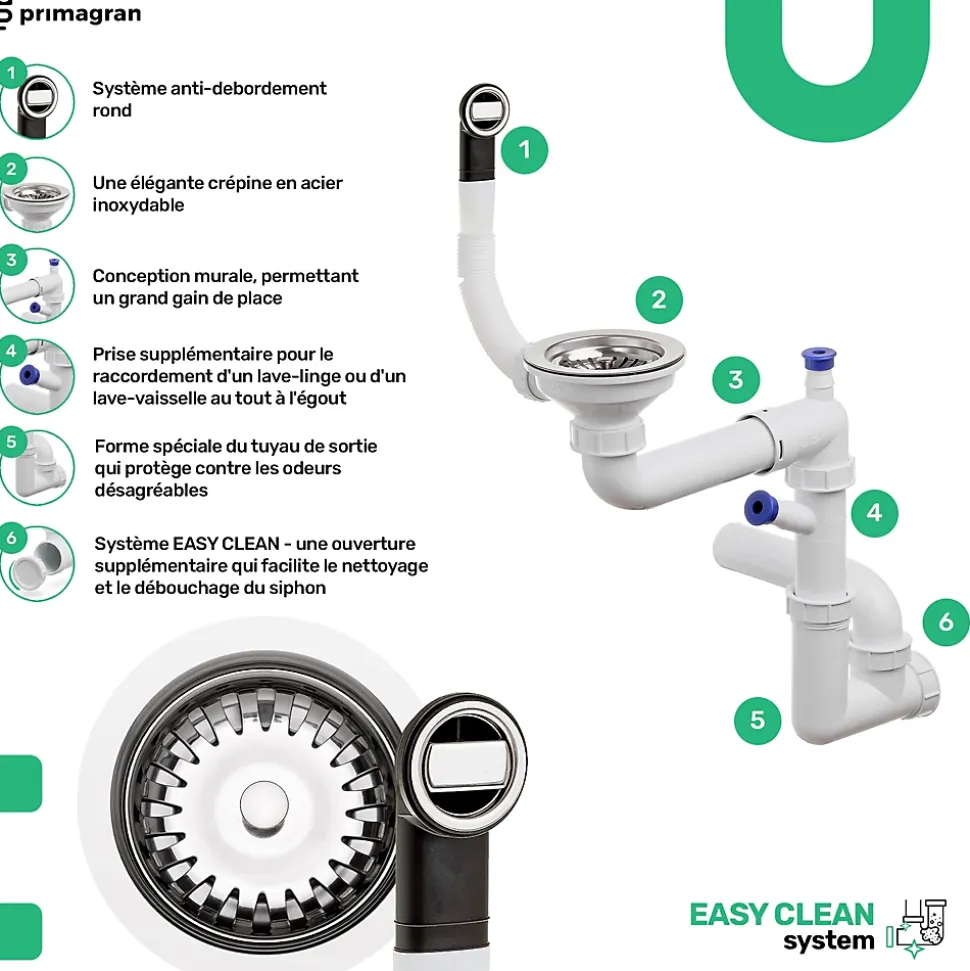 primagran

1 Système anti-debordement rond

2 Une élégante crépine en acier inoxydable

3 Conception murale, permettant un grand gain de place

4 Prise supplémentaire pour le raccordement d'un lave-linge ou d'un lave-vaisselle au tout à l'égout

5 Forme spéciale du tuyau de sortie qui protège contre les odeurs désagréables

6 Système EASY CLEAN - une ouverture supplémentaire qui facilite le nettoyage et le débouchage du siphon

1
2
3
4
6
5

EASY CLEAN system