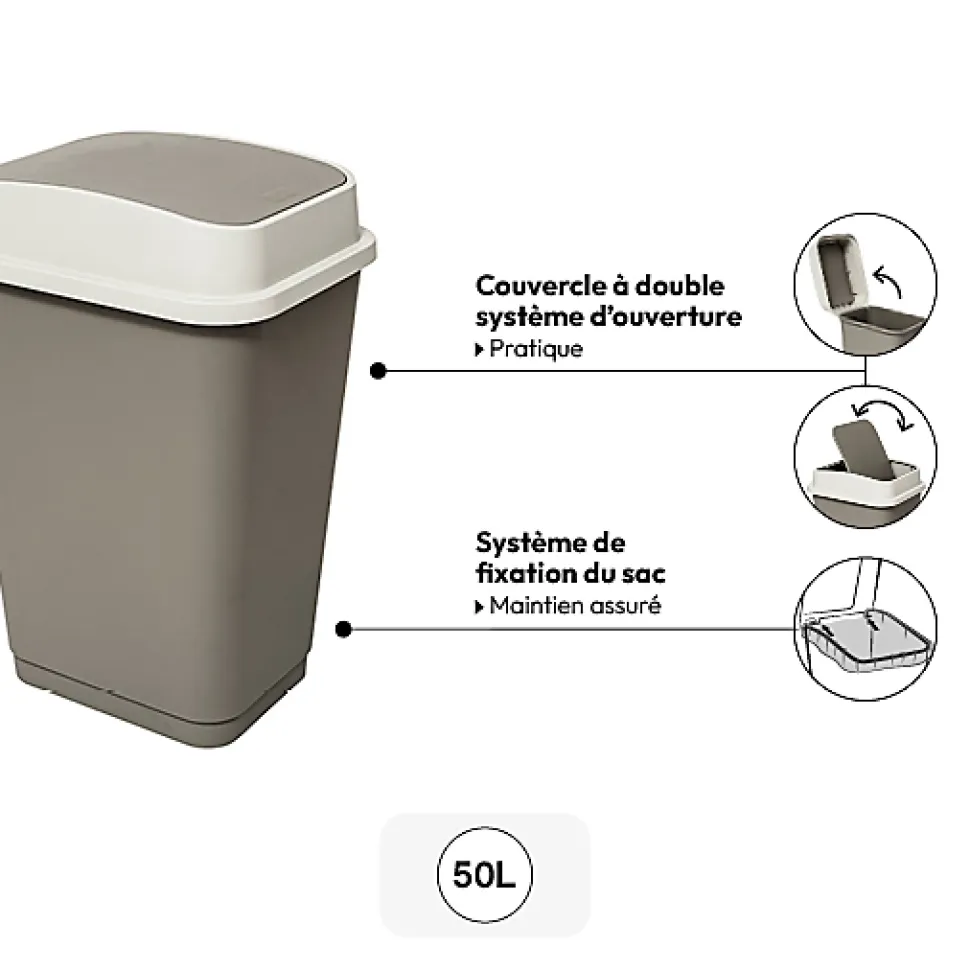 Couvercle à double système d'ouverture
▸ Pratique

Système de fixation du sac
▸ Maintien assuré

50L