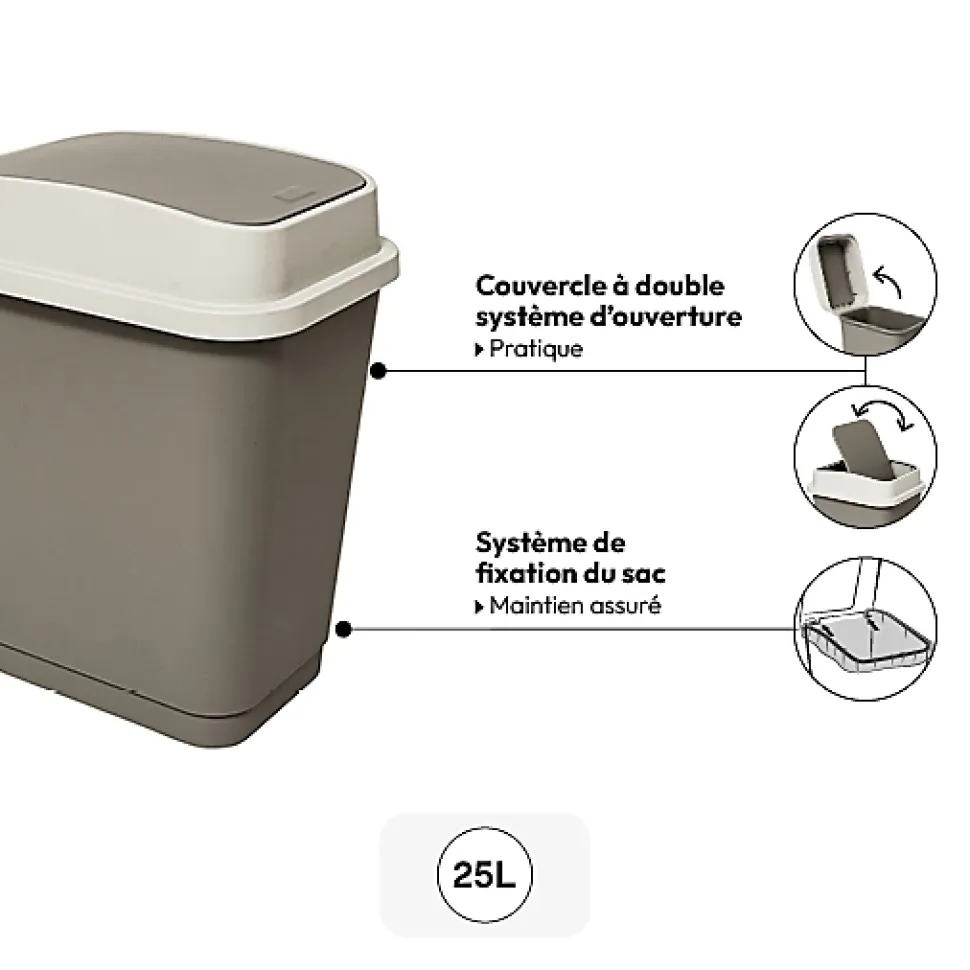 Couvercle à double système d'ouverture
▸ Pratique

Système de fixation du sac
▸ Maintien assuré

25L