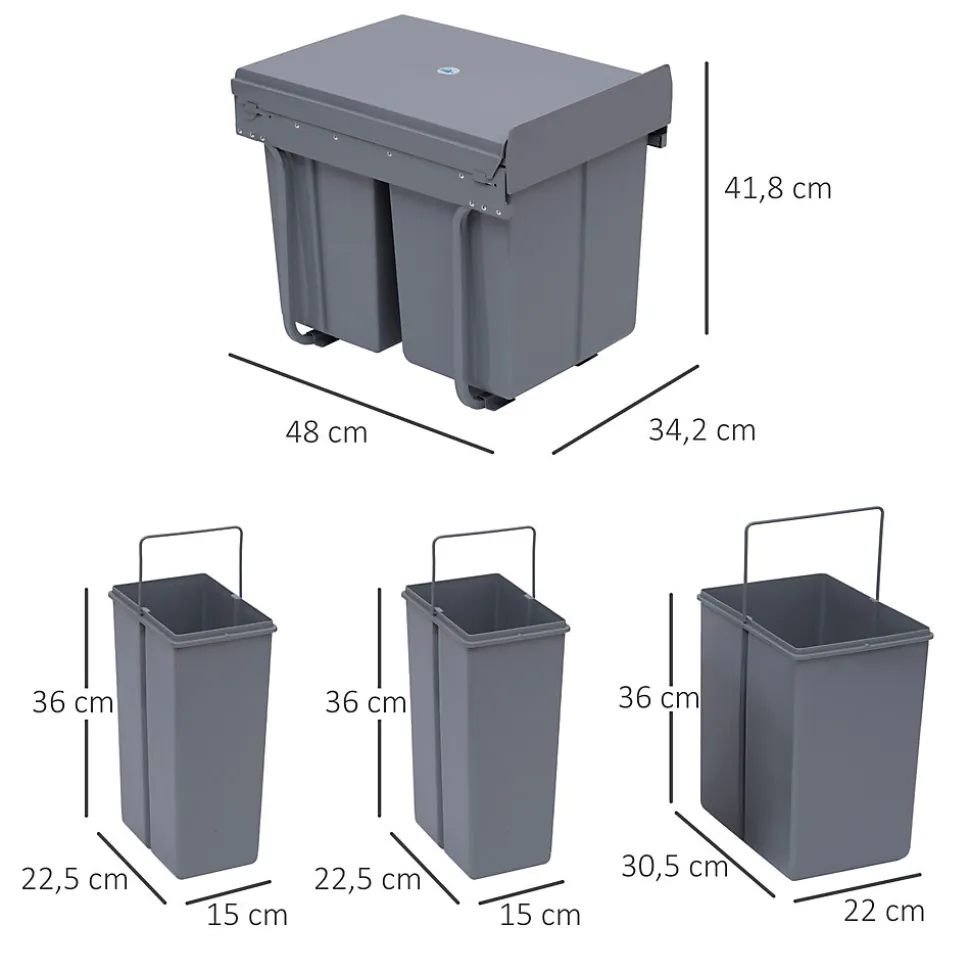 41,8 cm

48 cm

34,2 cm

36 cm

22,5 cm

15 cm

36 cm

22,5 cm

15 cm

36 cm

30,5 cm

22 cm