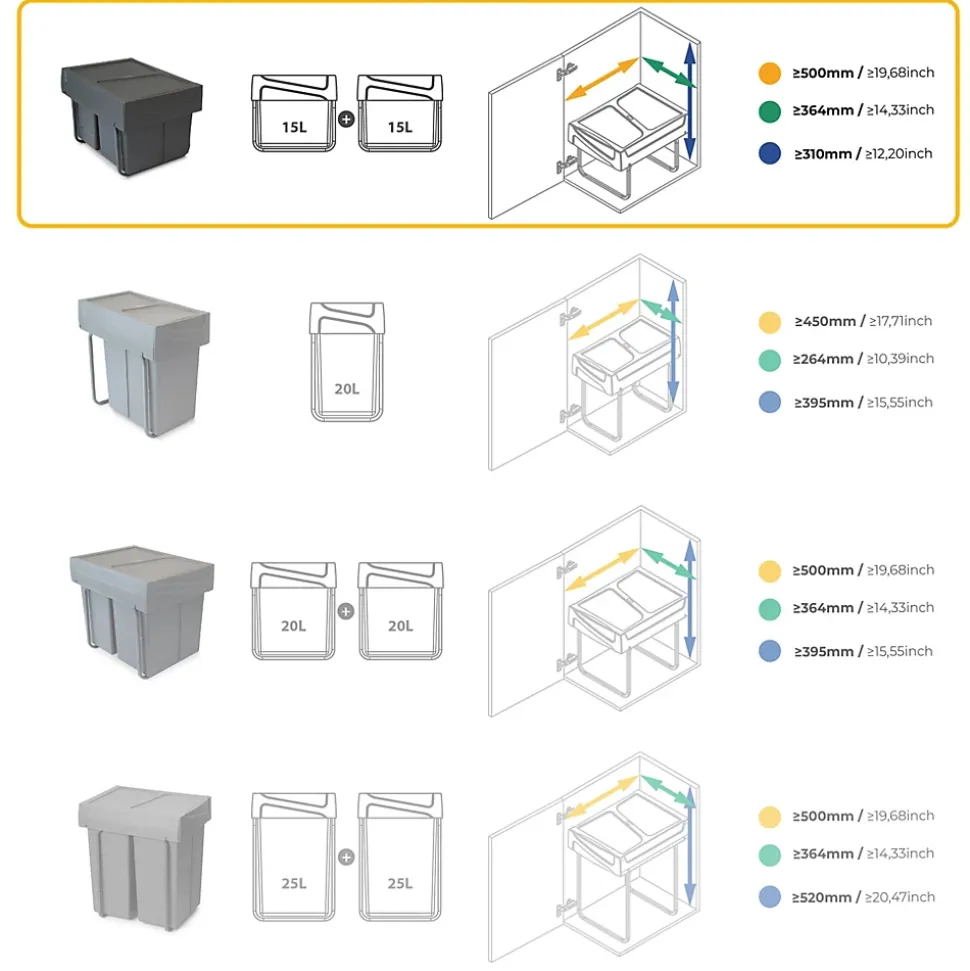 15L + 15L

≥500mm / ≥19,68inch
≥364mm / ≥14,33inch
≥310mm / ≥12,20inch

20L

≥450mm / ≥17,71inch
≥264mm / ≥10,39inch
≥395mm / ≥15,55inch

20L + 20L

≥500mm / ≥19,68inch
≥364mm / ≥14,33inch
≥395mm / ≥15,55inch

25L + 25L

≥500mm / ≥19,68inch
≥364mm / ≥14,33inch
≥520mm / ≥20,47inch