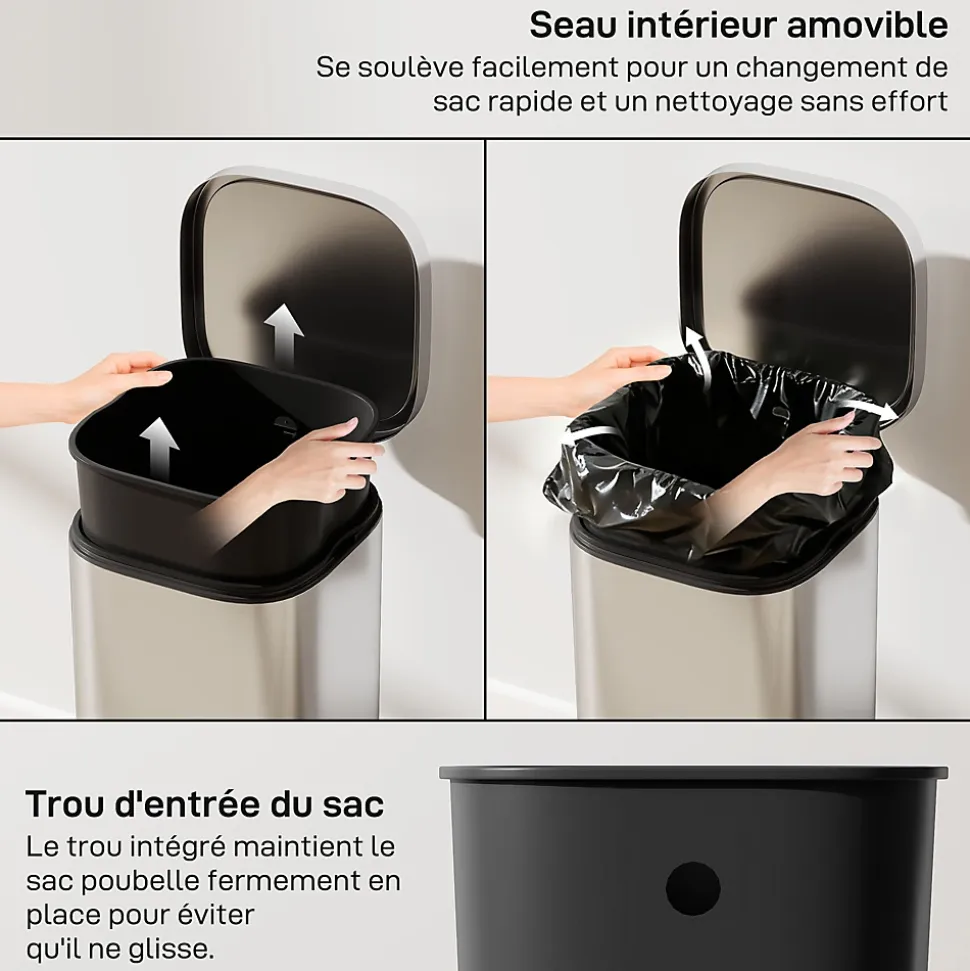 Seau intérieur amovible
Se soulève facilement pour un changement de sac rapide et un nettoyage sans effort

Trou d'entrée du sac
Le trou intégré maintient le sac poubelle fermement en place pour éviter qu'il ne glisse.