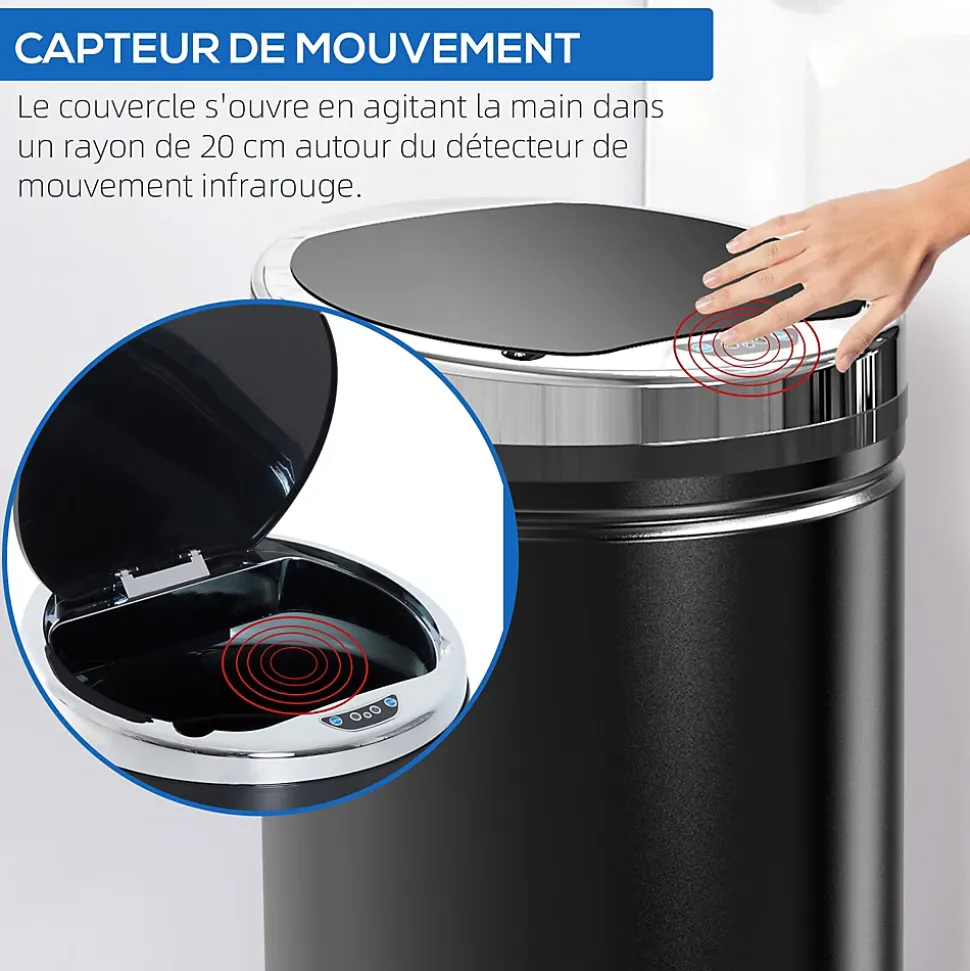 CAPTEUR DE MOUVEMENT

Le couvercle s'ouvre en agitant la main dans un rayon de 20 cm autour du détecteur de mouvement infrarouge.