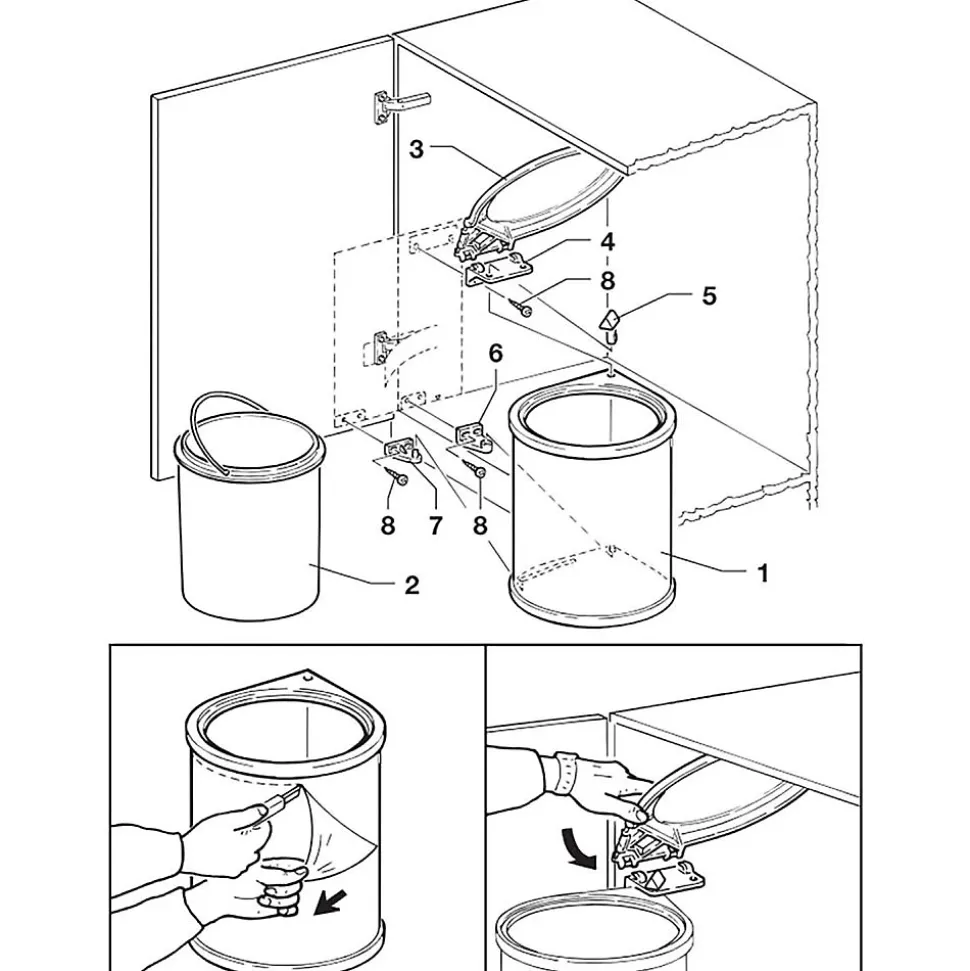 3
4
8
5
6
8
7
8
2
1