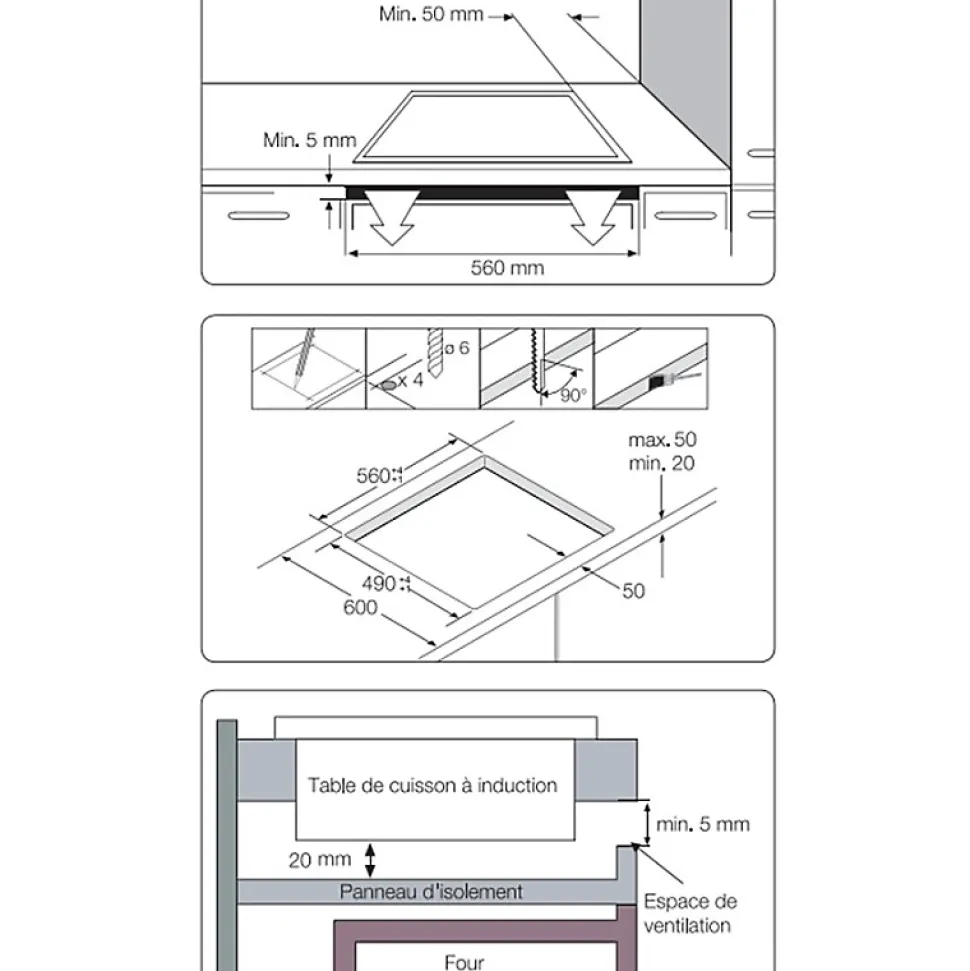 Min. 50 mm

Min. 5 mm

560 mm

ø 6

x 4

90°

max. 50
min. 20

560

490

600

50

Table de cuisson à induction

min. 5 mm

20 mm

Panneau d'isolement

Espace de ventilation

Four