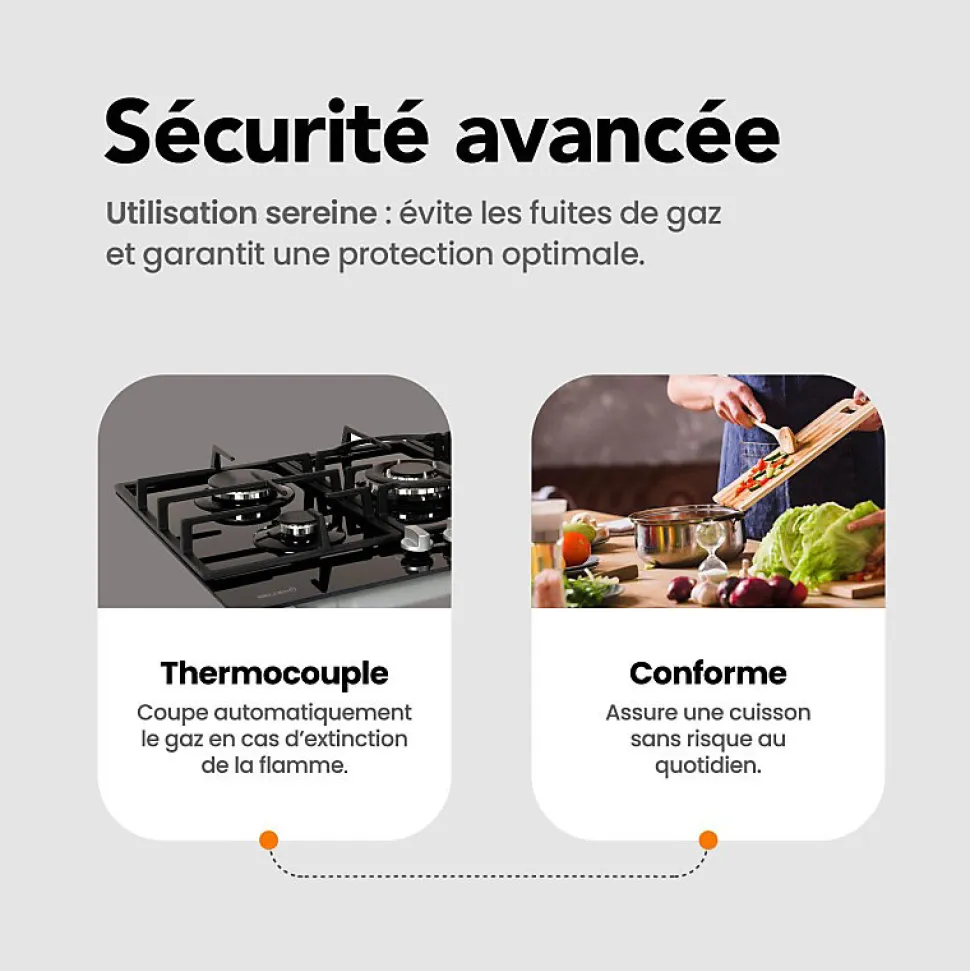 Sécurité avancée

Utilisation sereine : évite les fuites de gaz et garantit une protection optimale.

Thermocouple

Coupe automatiquement le gaz en cas d'extinction de la flamme.

Conforme

Assure une cuisson sans risque au quotidien.