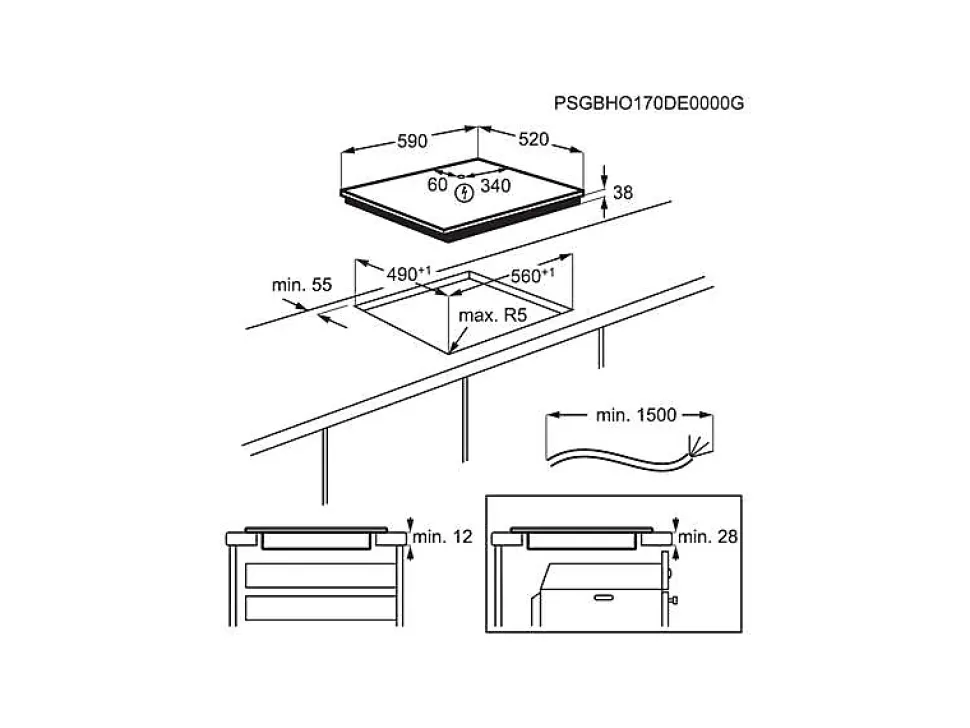 PSGBHO170DE0000G

590

520

60

340

38

min. 55

$490^{+1}$

$560^{+1}$

max. R5

min. 1500

min. 12

min. 28