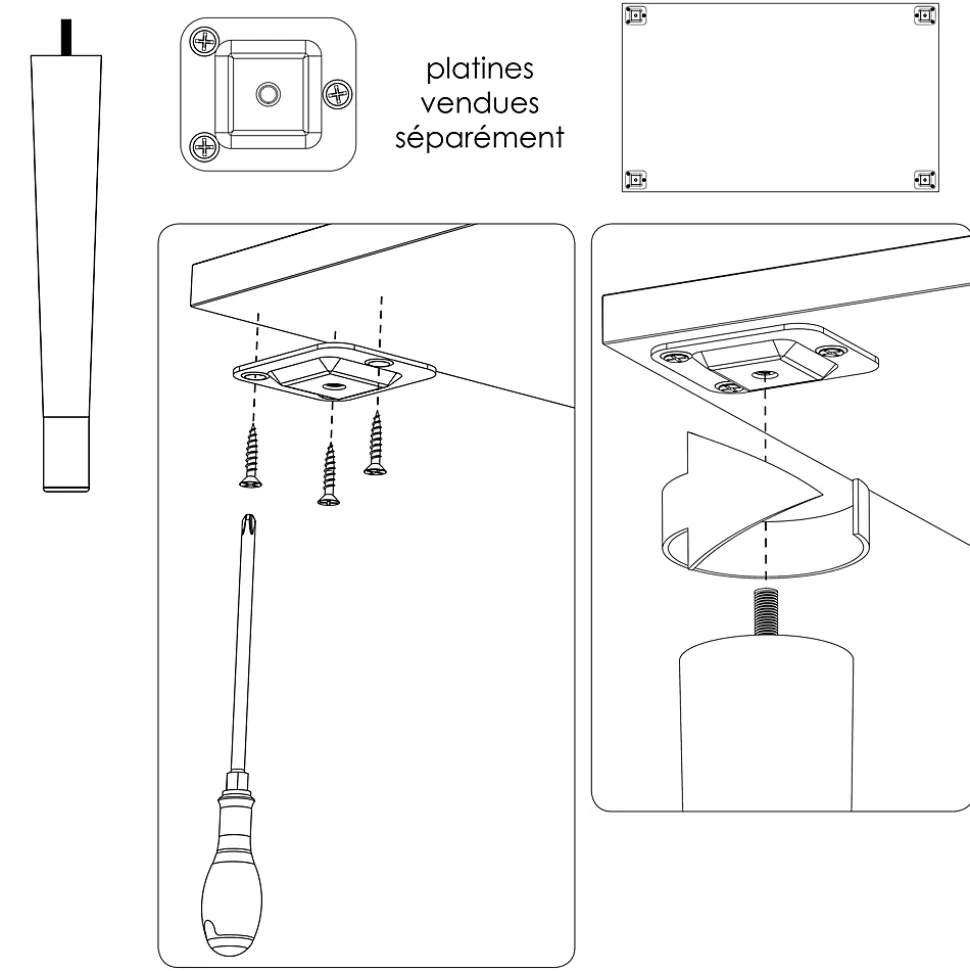 platines
vendues
séparément