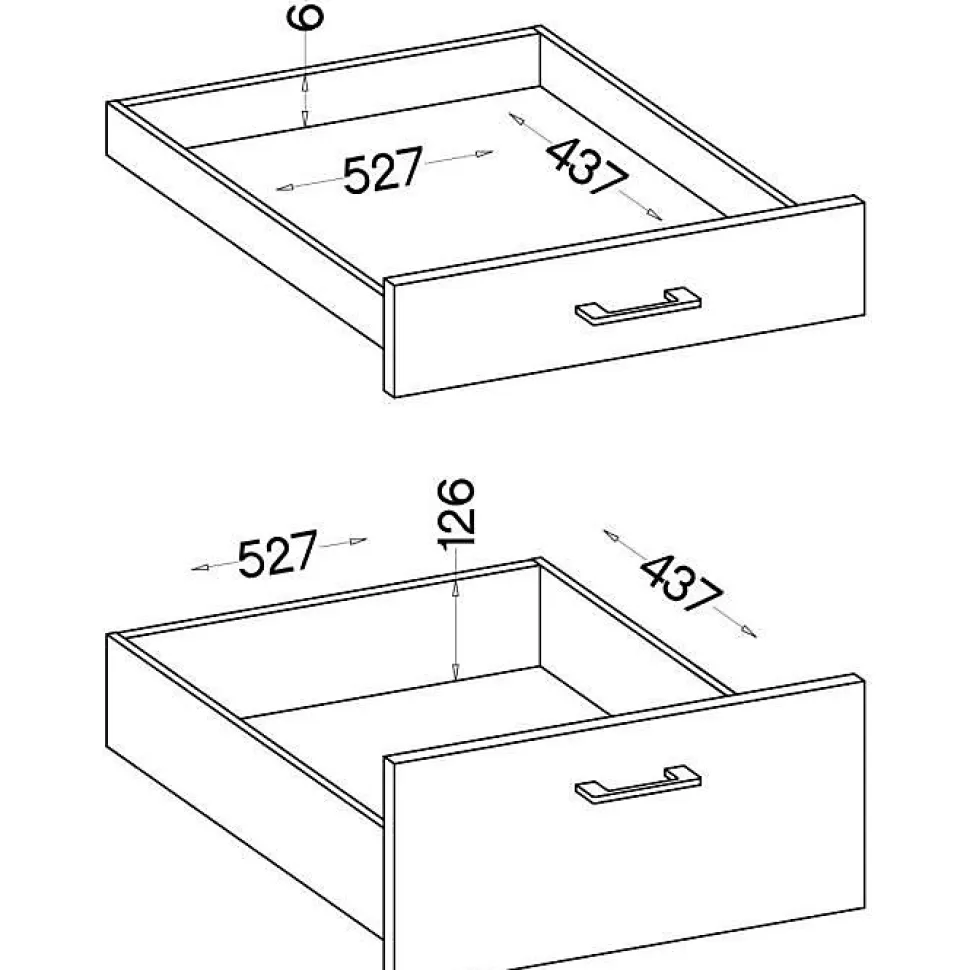 6
527
437
527
126
437