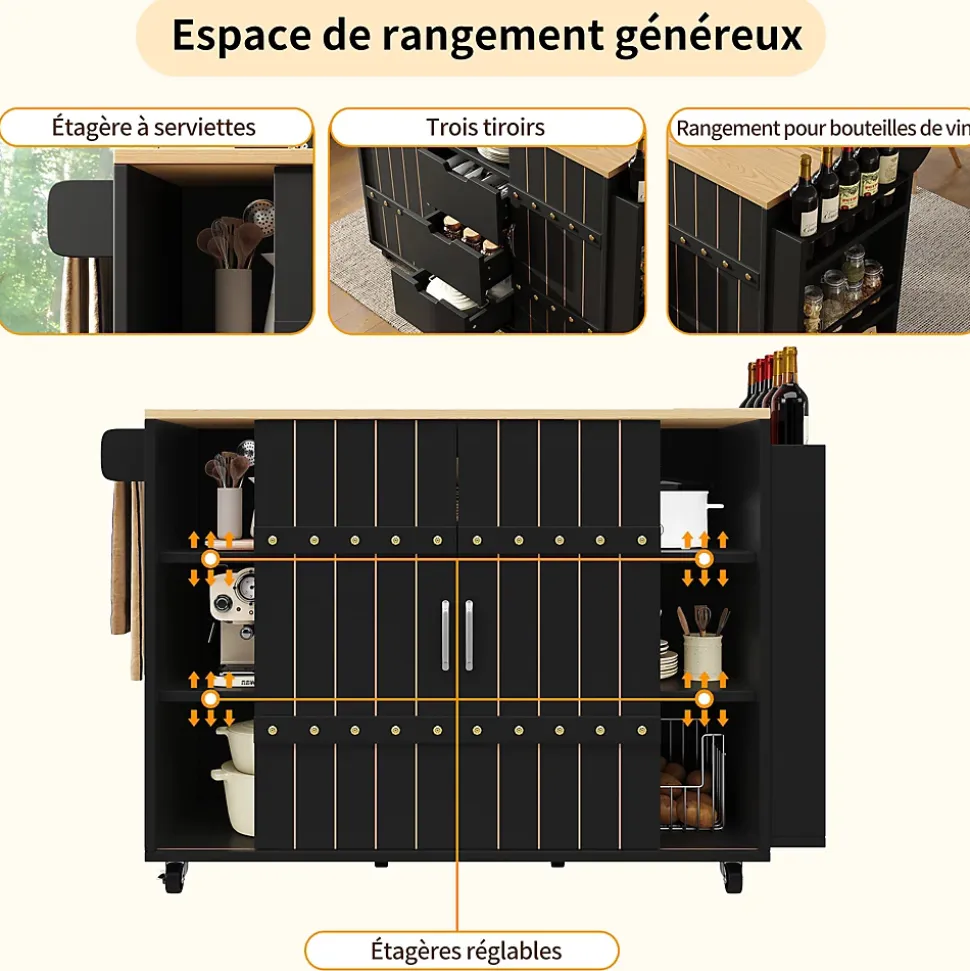 Espace de rangement généreux

Étagère à serviettes

Trois tiroirs

Rangement pour bouteilles de vin

Étagères réglables