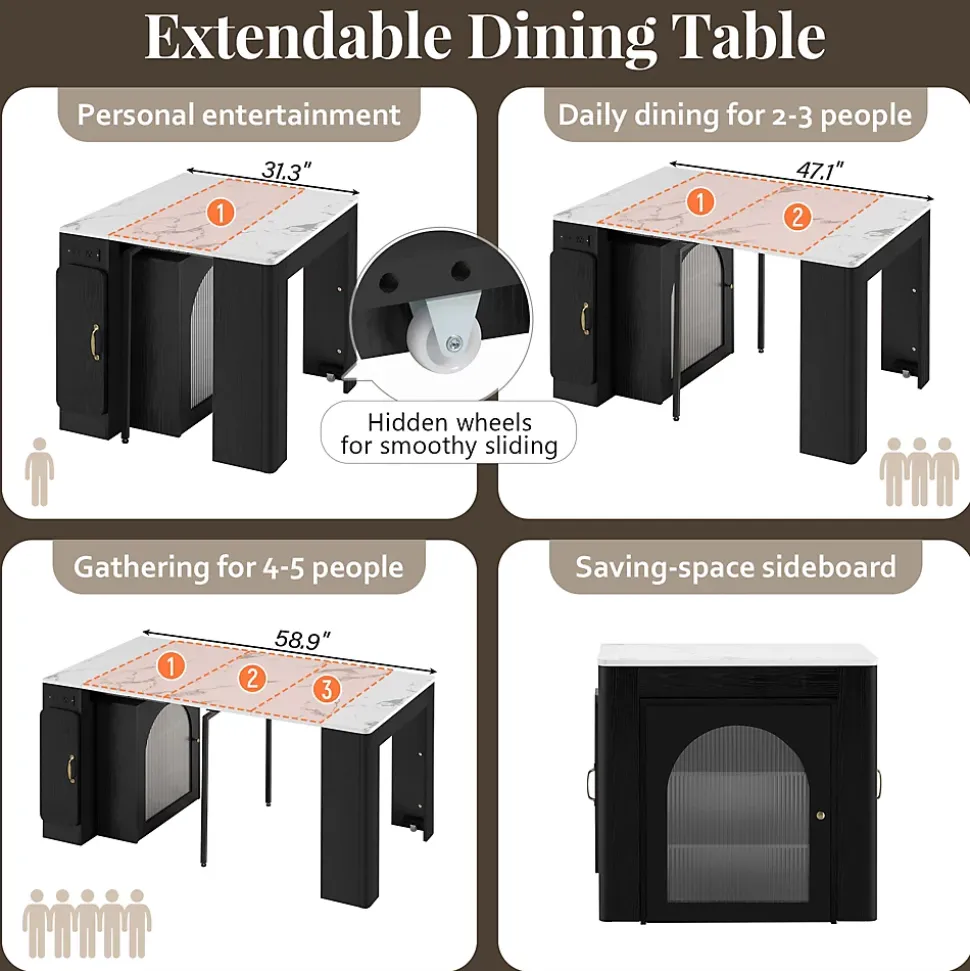 Extendable Dining Table

Personal entertainment

31.3"

1

Hidden wheels for smoothy sliding

Daily dining for 2-3 people

47.1"

1

2

Gathering for 4-5 people

58.9"

1

2

3

Saving-space sideboard