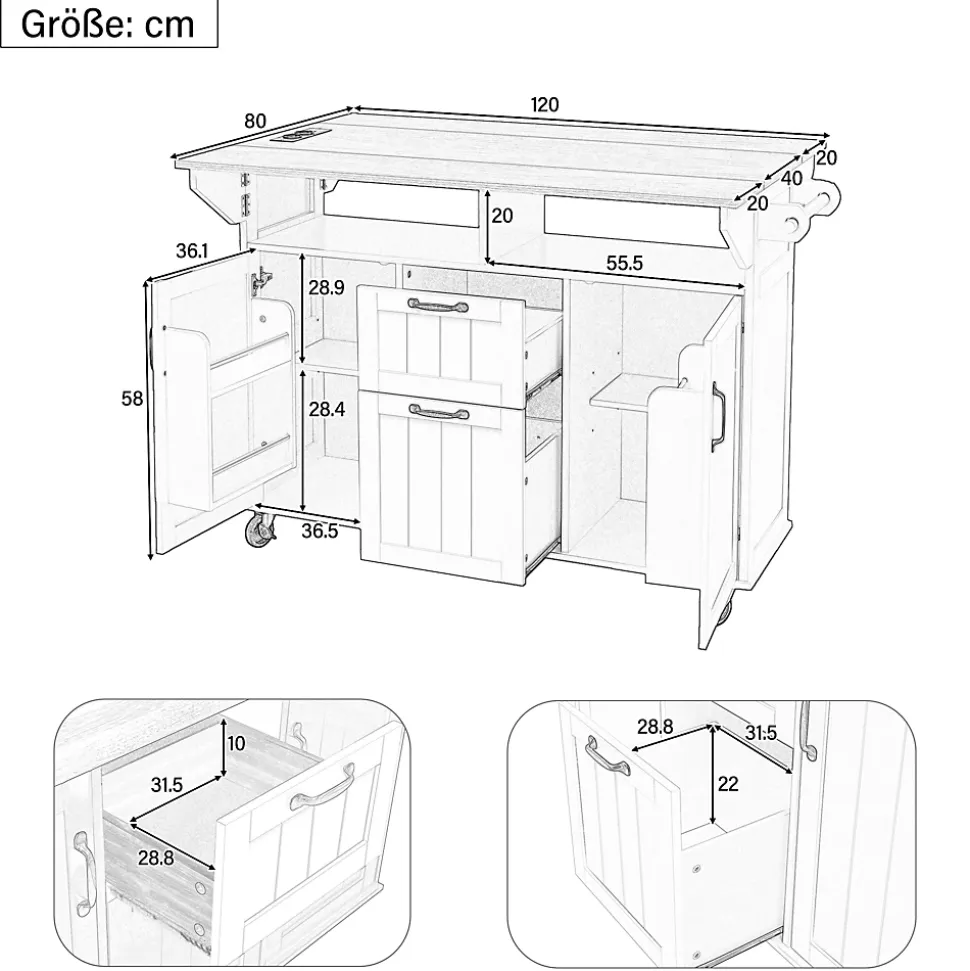 Größe: cm

80
120
20
40
20
20
36.1
55.5
28.9
58
28.4
36.5

10
31.5
28.8

28.8
31.5
22