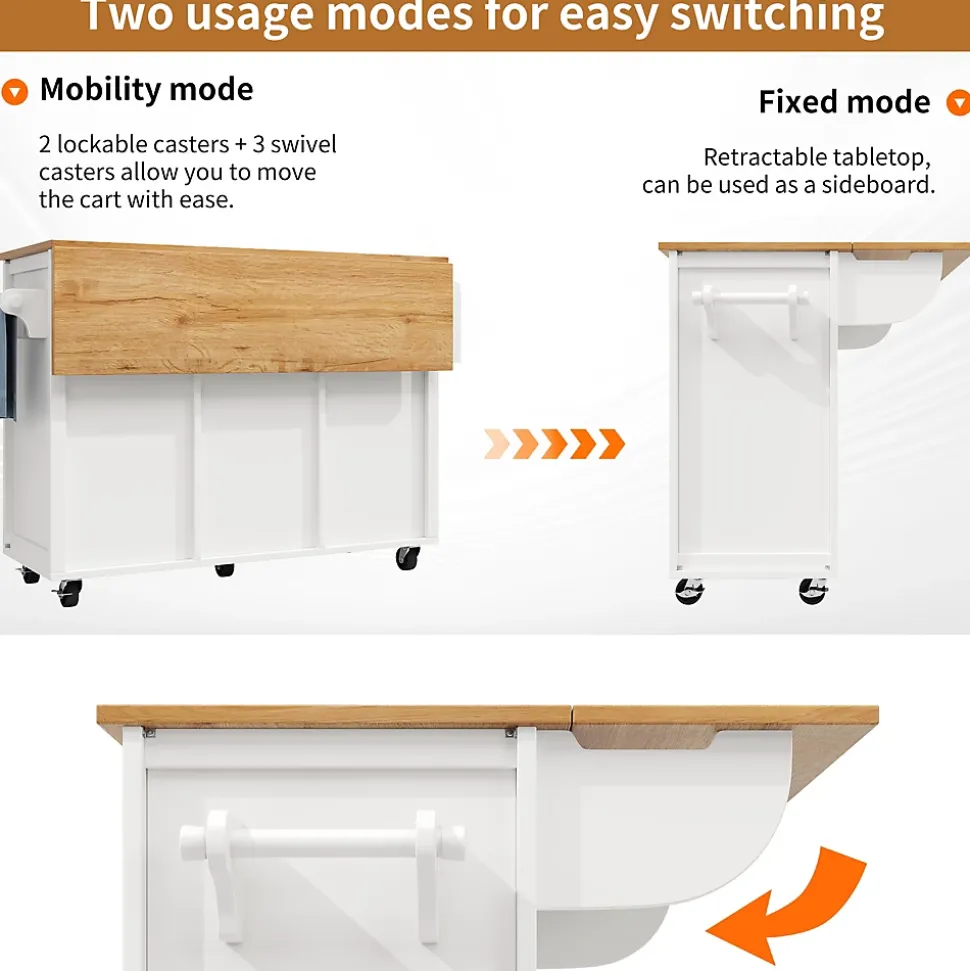 Two usage modes for easy switching

Mobility mode

2 lockable casters + 3 swivel casters allow you to move the cart with ease.

Fixed mode

Retractable tabletop, can be used as a sideboard.