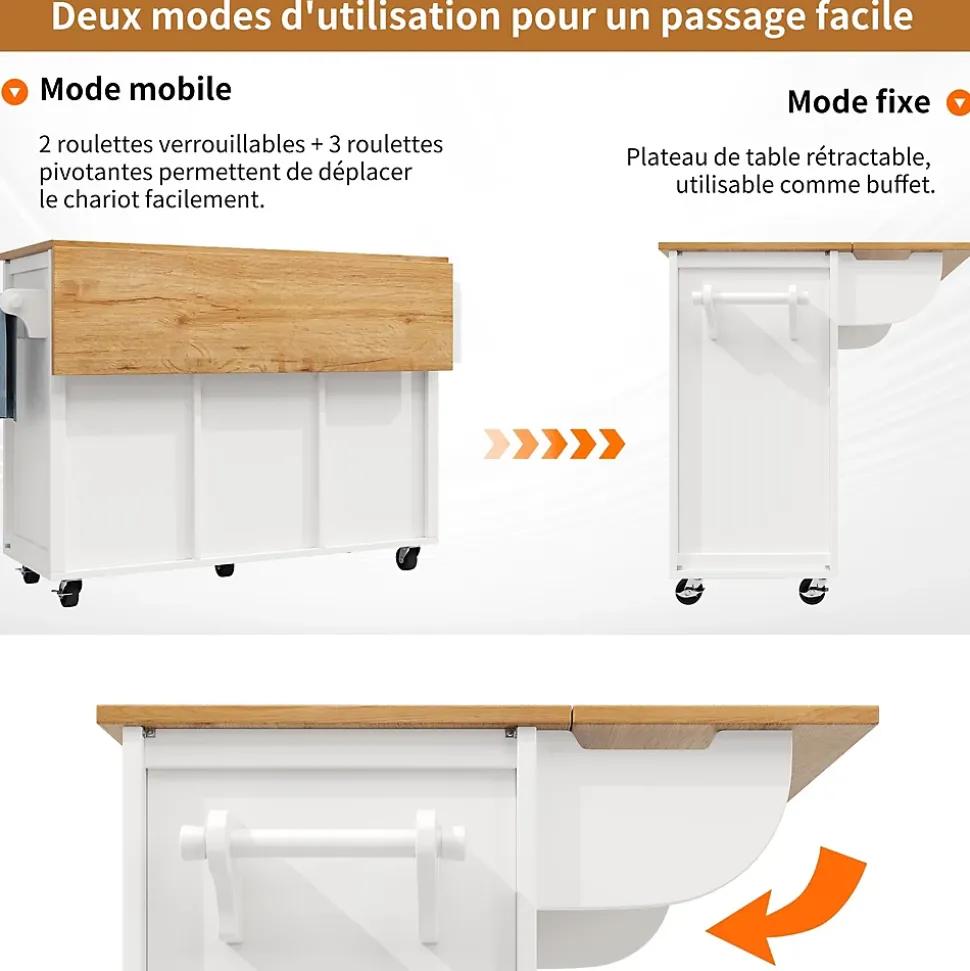 Deux modes d'utilisation pour un passage facile

Mode mobile

2 roulettes verrouillables + 3 roulettes pivotantes permettent de déplacer le chariot facilement.

Mode fixe

Plateau de table rétractable, utilisable comme buffet.