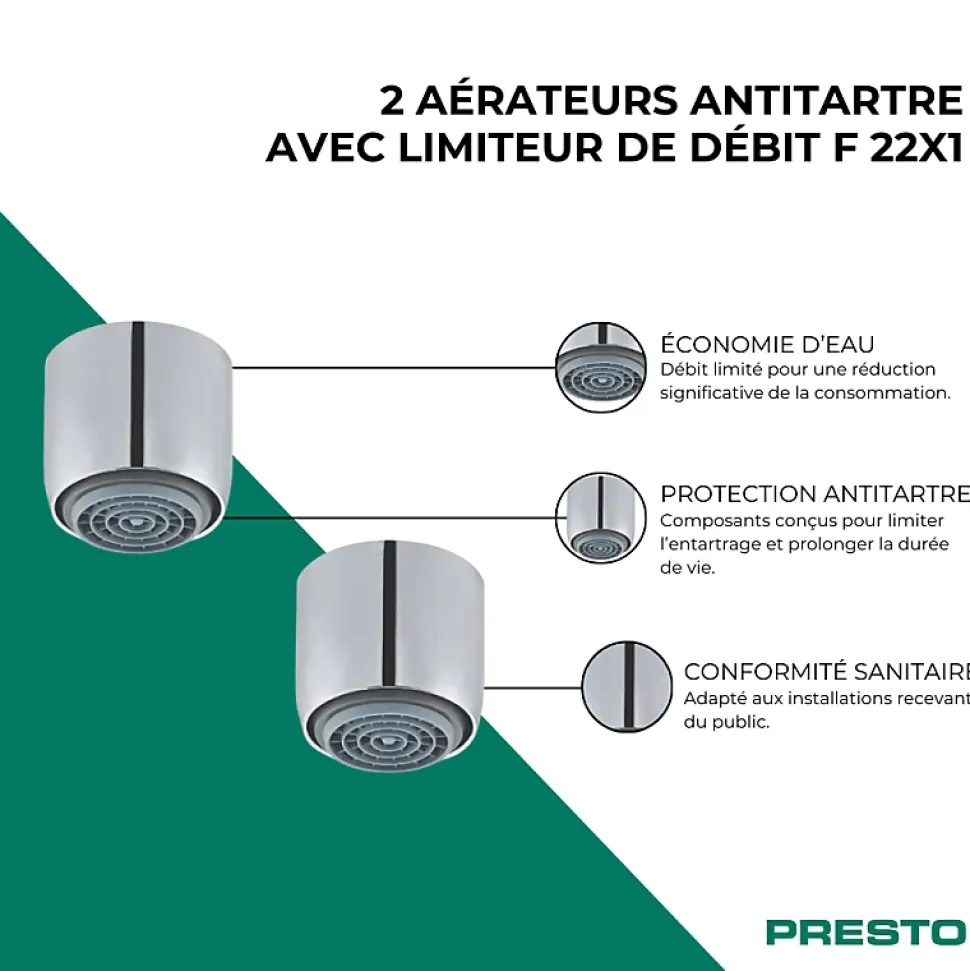 2 AÉRATEURS ANTITARTRE
AVEC LIMITEUR DE DÉBIT F 22X1

ÉCONOMIE D'EAU
Débit limité pour une réduction significative de la consommation.

PROTECTION ANTITARTRE
Composants conçus pour limiter l'entartrage et prolonger la durée de vie.

CONFORMITÉ SANITAIRE
Adapté aux installations recevant du public.

PRESTO