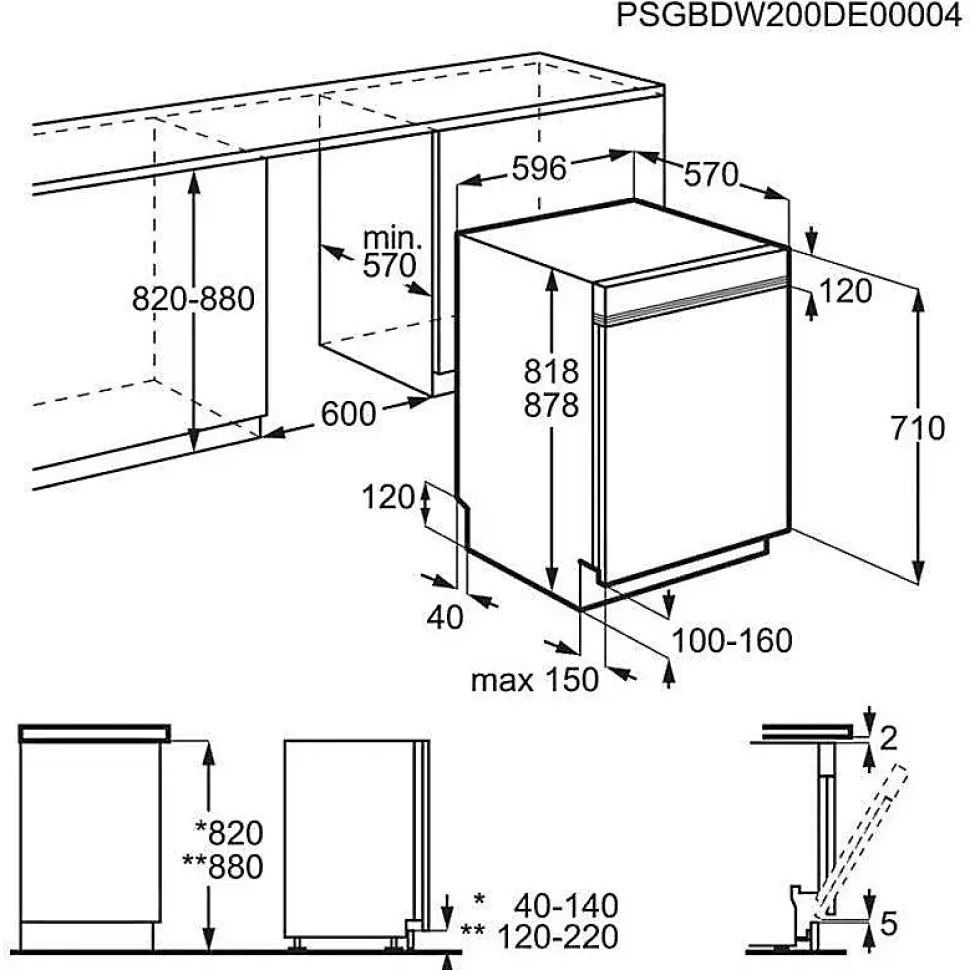 PSGBDW200DE00004

596

570

min.
570

820-880

120

818
878

710

600

120

40

100-160

max 150

*820
**880

* 40-140
** 120-220

2

5