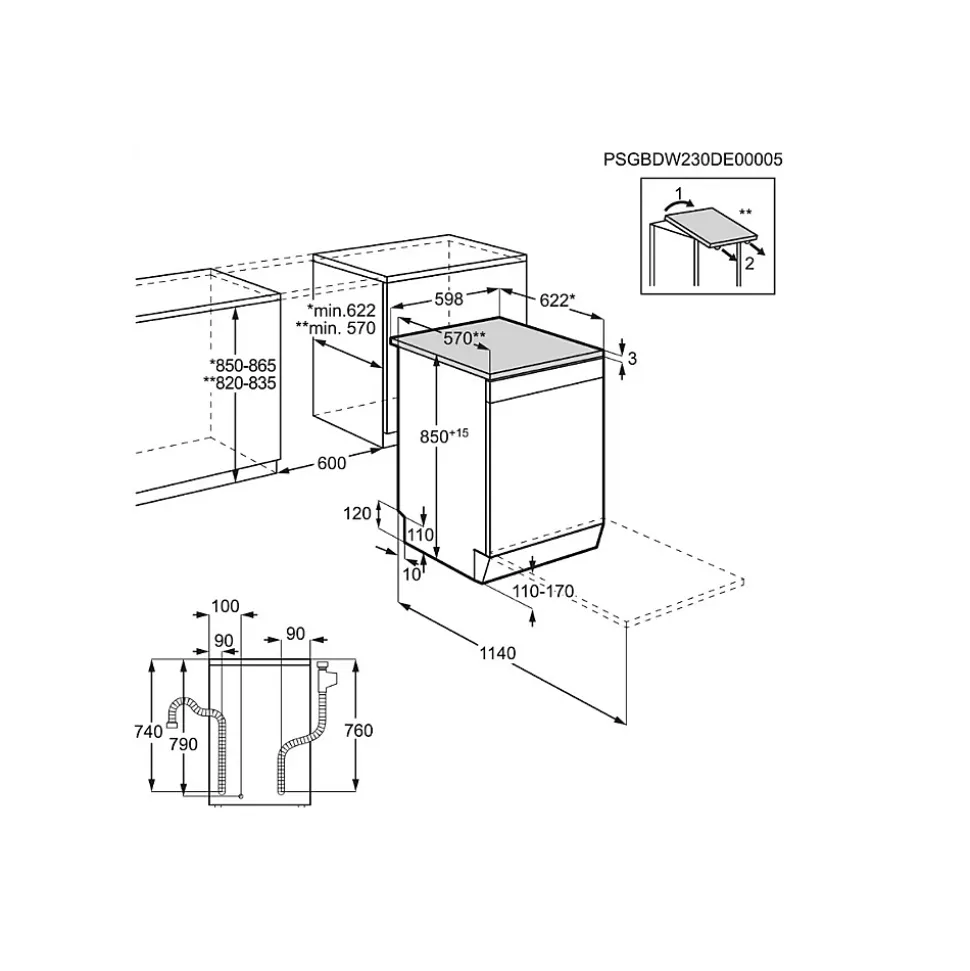 PSGBDW230DE00005

1
**
2

*min.622
**min. 570
598
622*
570**
3
*850-865
**820-835
$850^{+15}$
600
120
110
10
110-170
1140

100
90
90
740
790
760