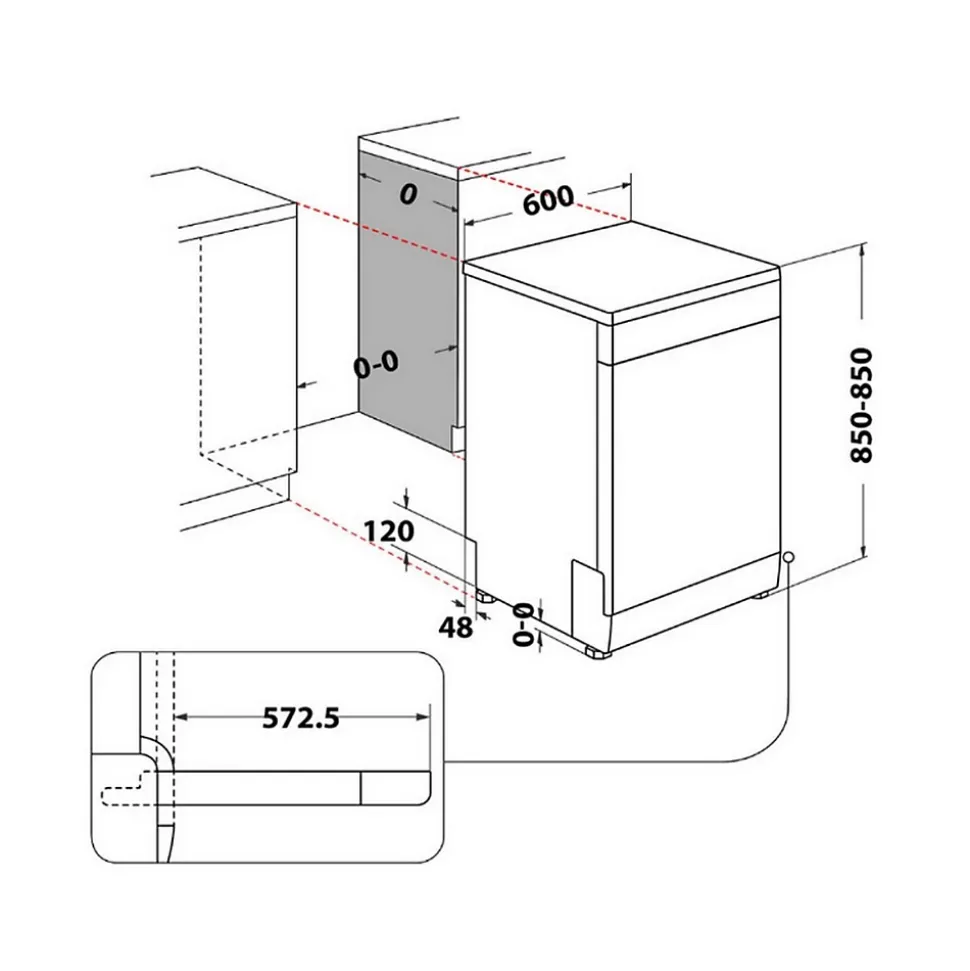 0
600
0-0
850-850
120
48
0-0
572.5