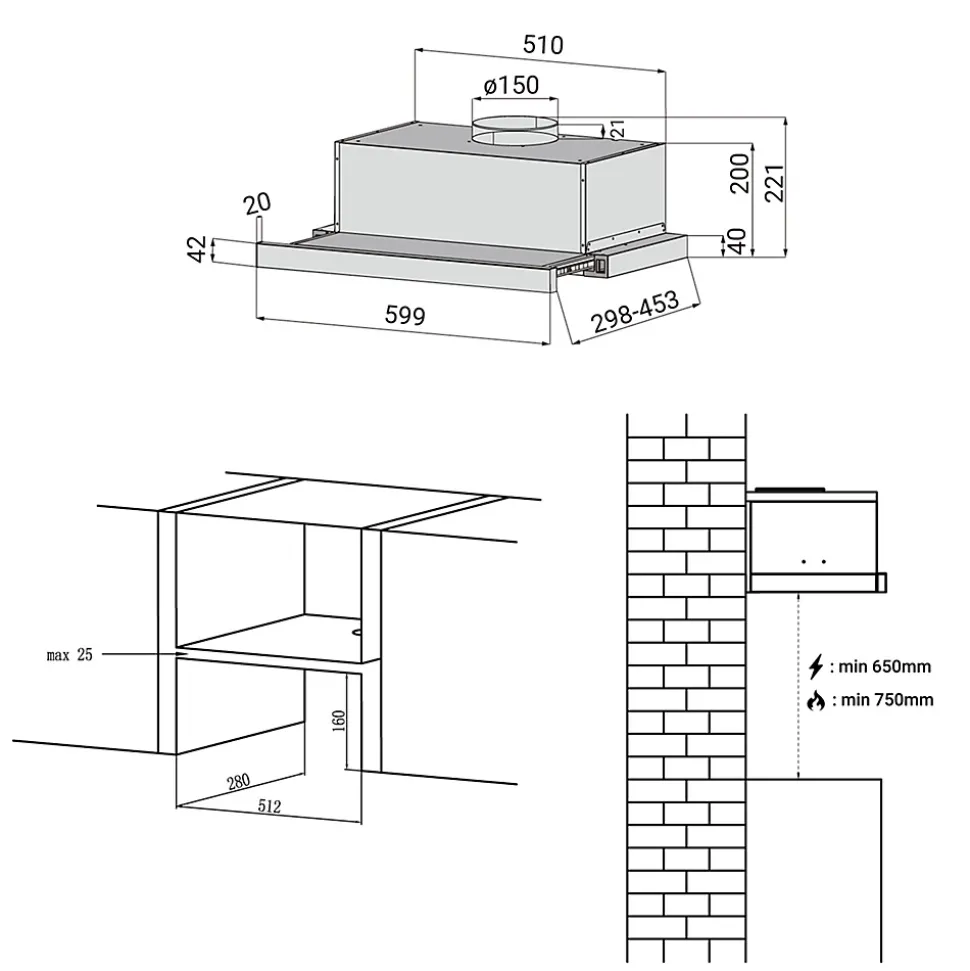 510
ø150
21
200
221
20
42
40
599
298-453

max 25
160
280
512

: min 650mm
: min 750mm