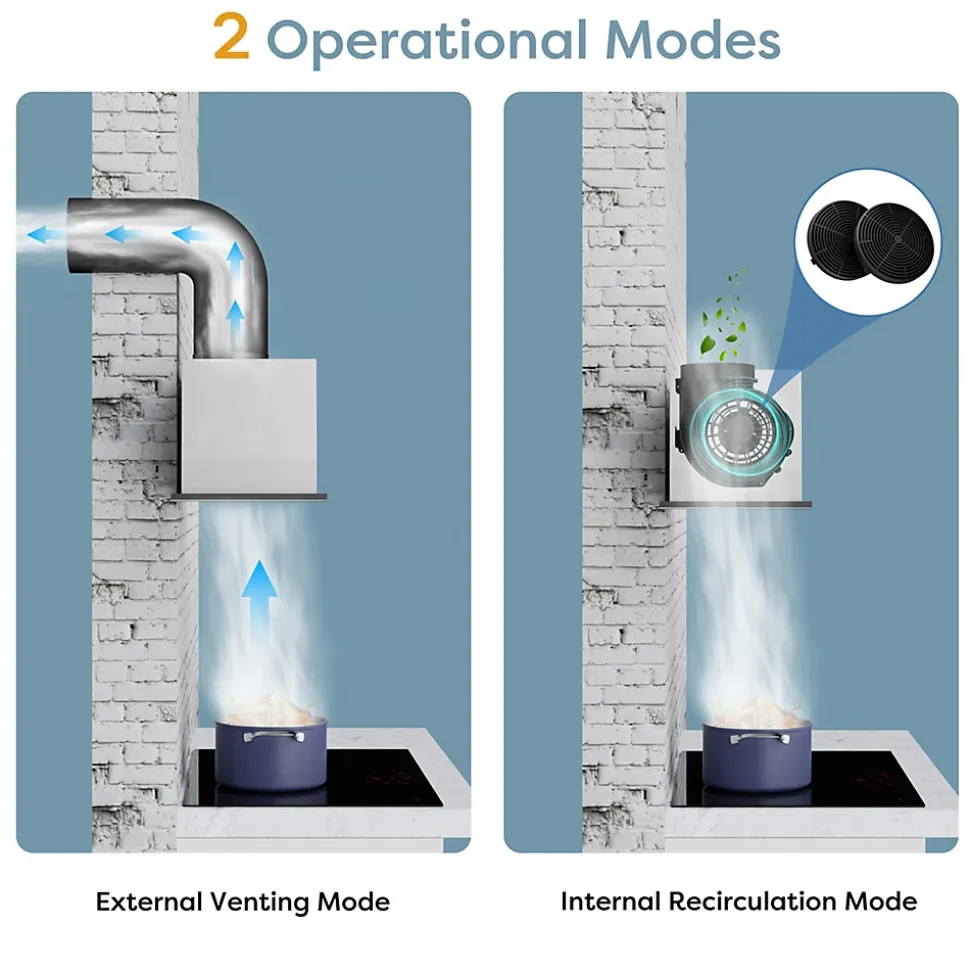 2 Operational Modes

External Venting Mode

Internal Recirculation Mode