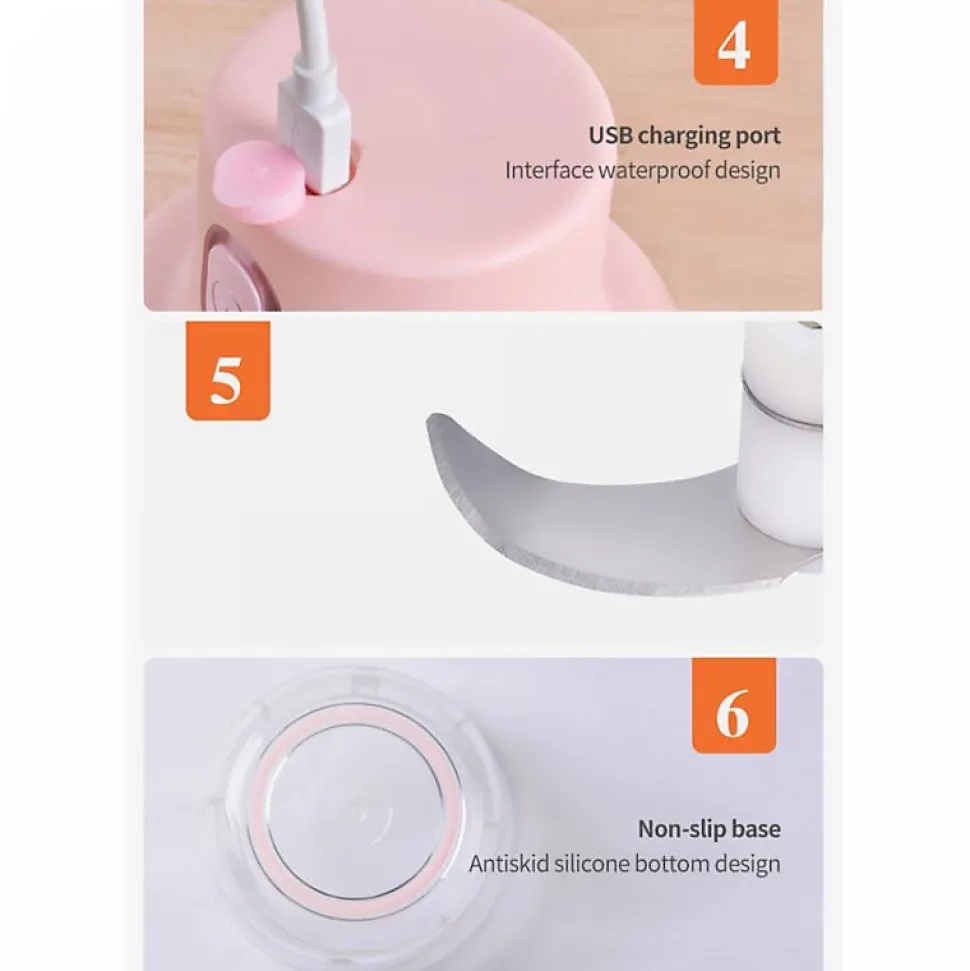 4

USB charging port
Interface waterproof design

5

6

Non-slip base
Antiskid silicone bottom design