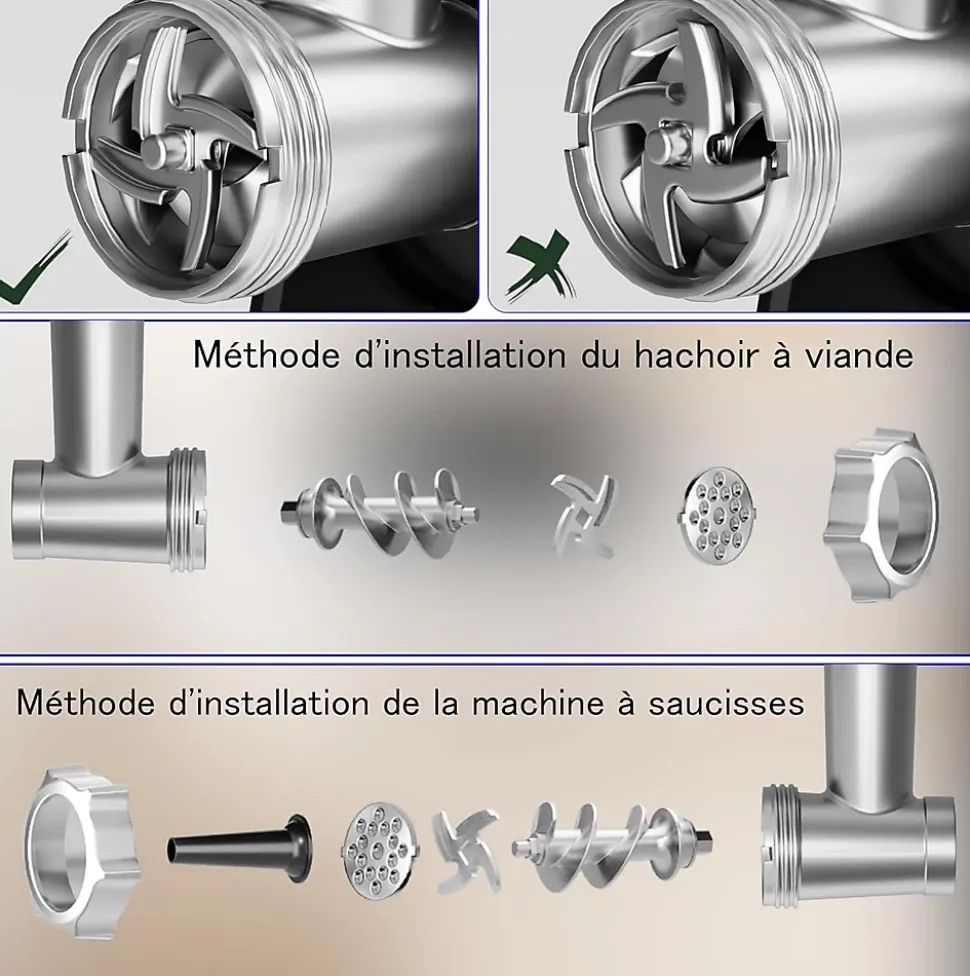 Méthode d'installation du hachoir à viande

Méthode d'installation de la machine à saucisses