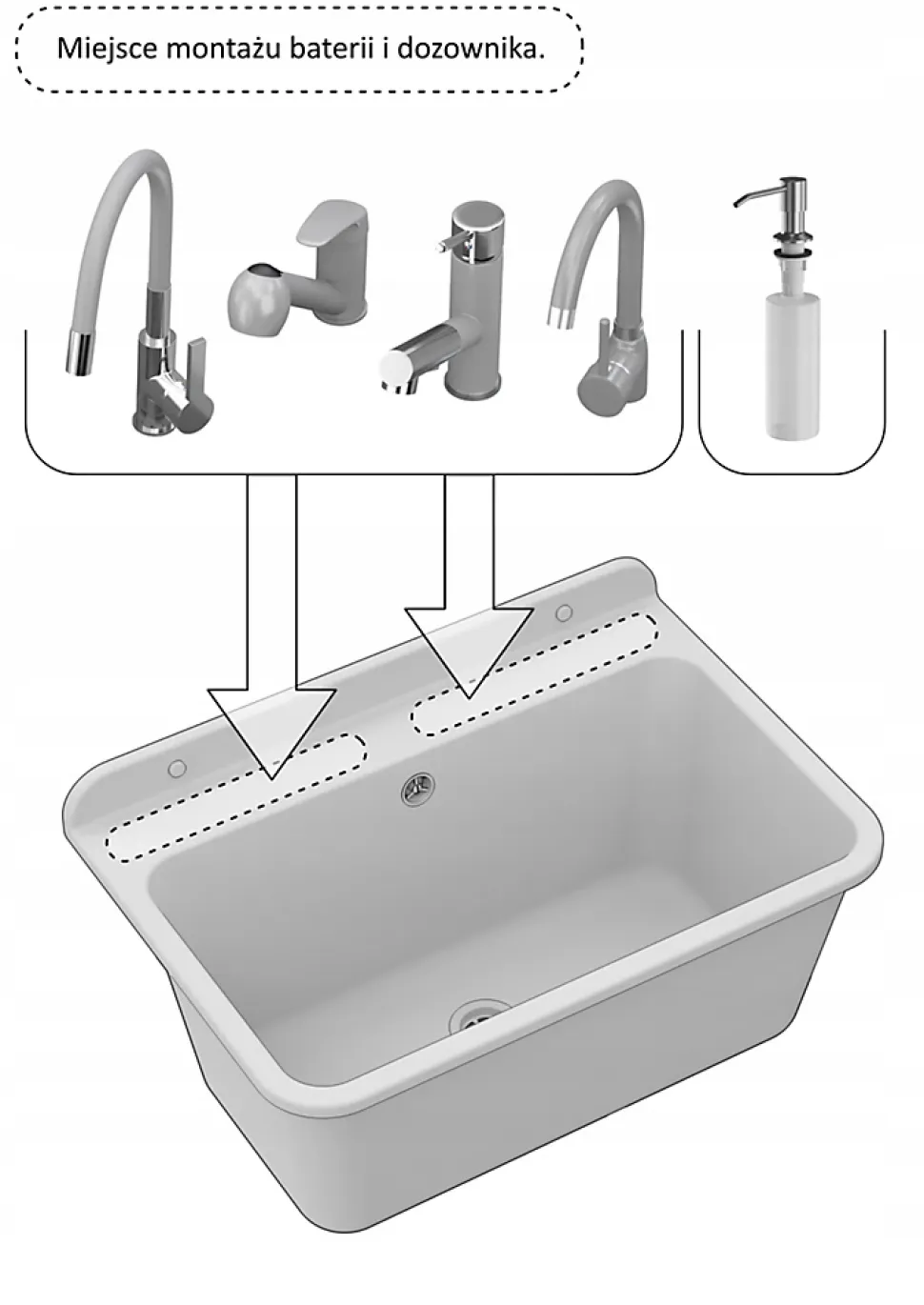 Miejsce montażu baterii i dozownika.