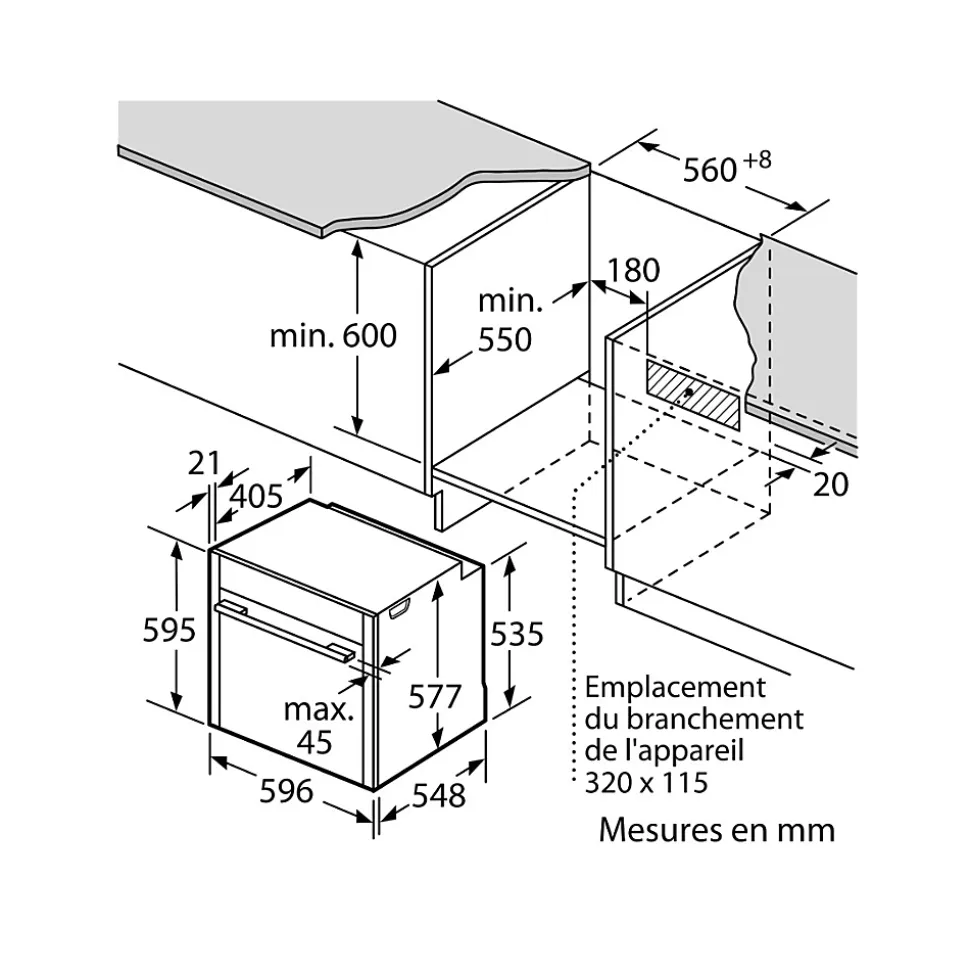 $560^{+8}$

180

min. 550

min. 600

20

21

405

595

535

577

max. 45

596

548

Emplacement du branchement de l'appareil 320 x 115

Mesures en mm