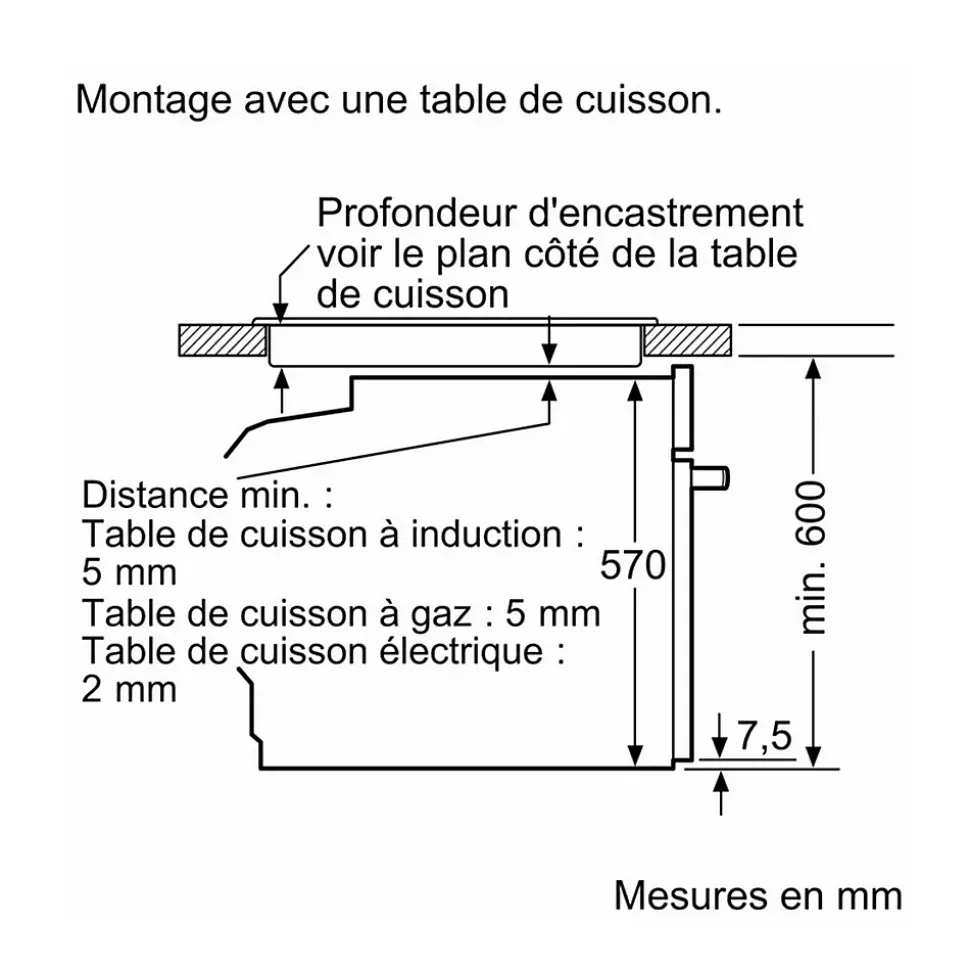 Montage avec une table de cuisson.

Profondeur d'encastrement voir le plan côté de la table de cuisson

Distance min. :
Table de cuisson à induction : 5 mm
Table de cuisson à gaz : 5 mm
Table de cuisson électrique : 2 mm

570

min. 600

7,5

Mesures en mm