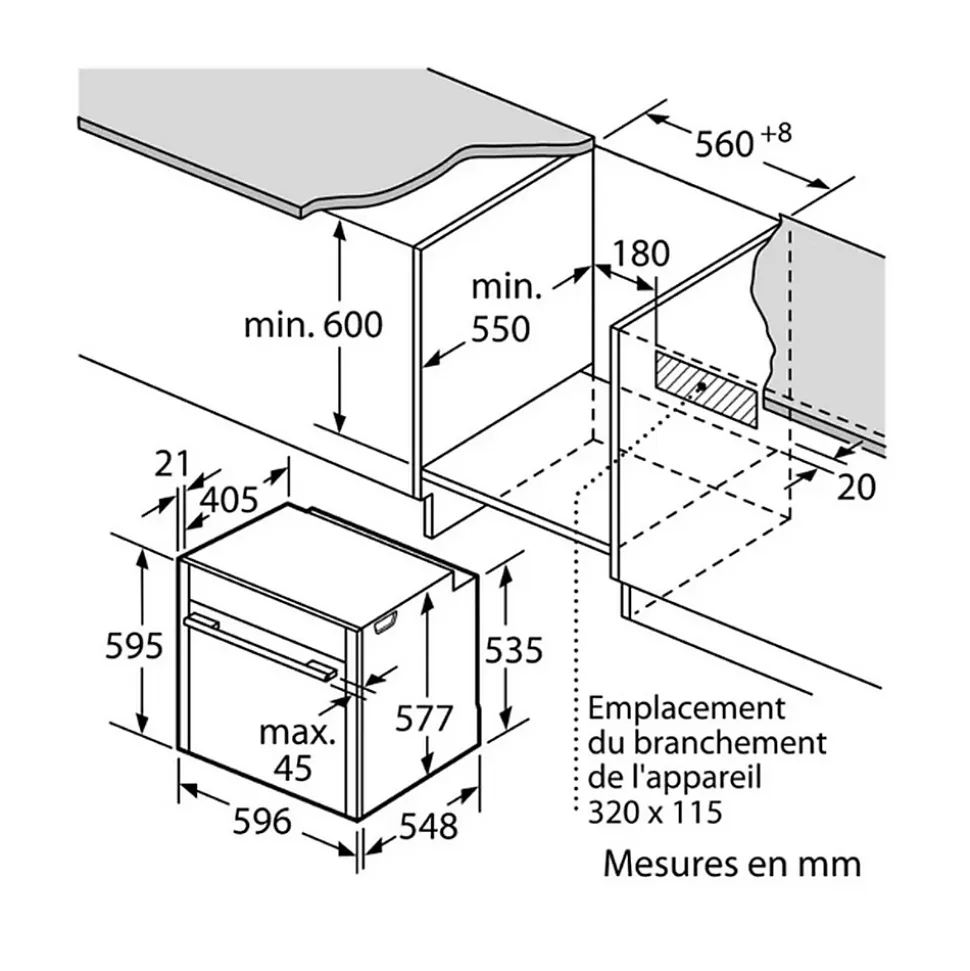 $560^{+8}$

180

min. 550

min. 600

20

21

405

595

535

577

max. 45

596

548

Emplacement du branchement de l'appareil 320 x 115

Mesures en mm