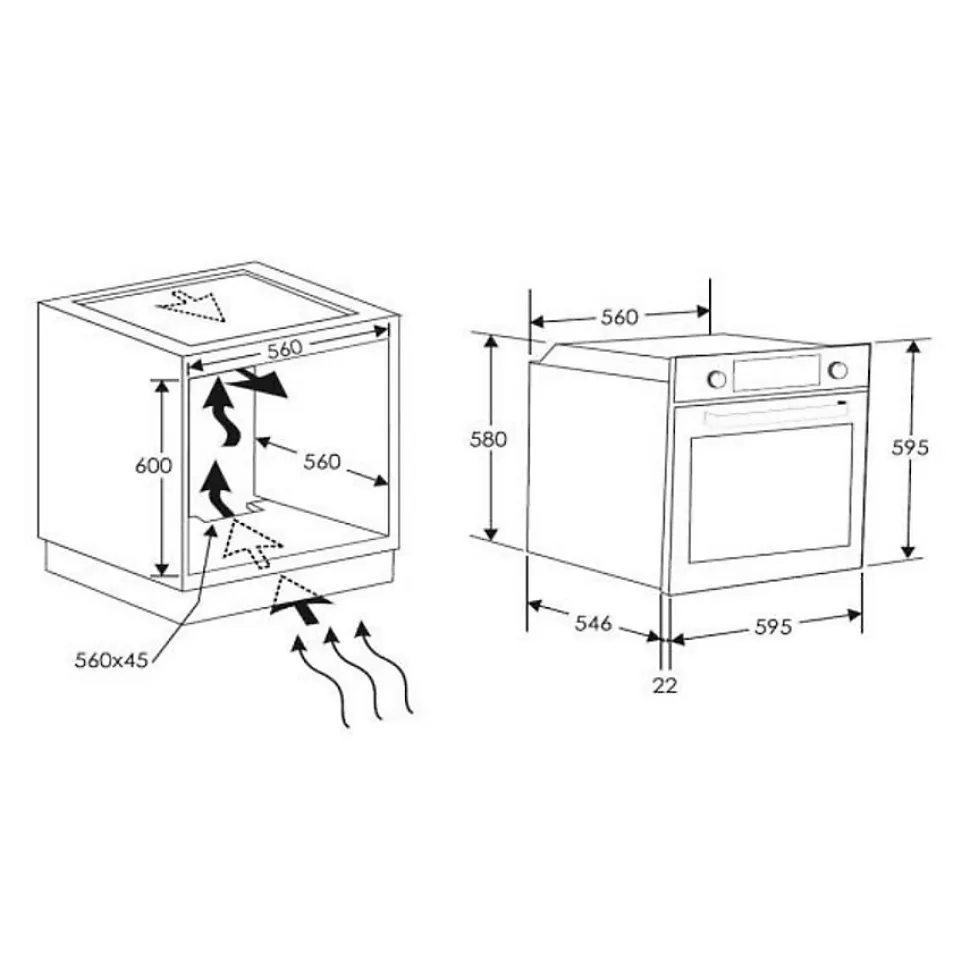 560
600
560
560x45
560
580
595
546
595
22