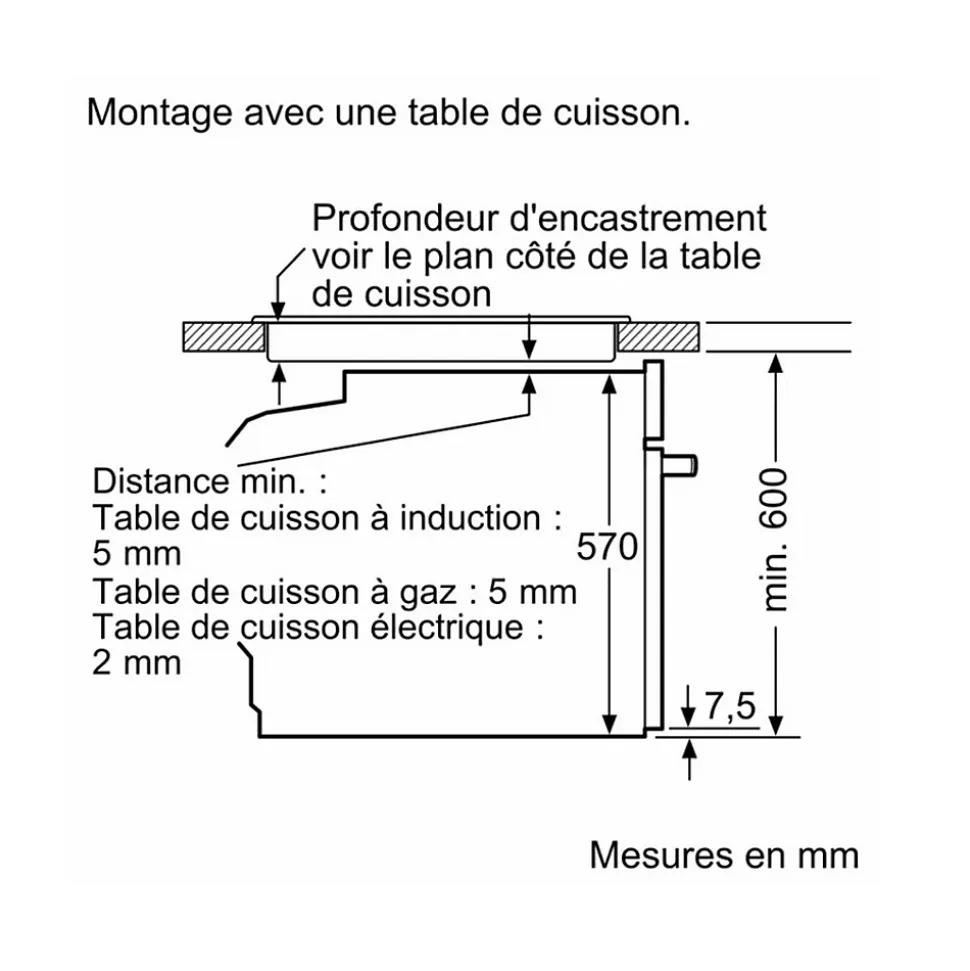 Montage avec une table de cuisson.

Profondeur d'encastrement voir le plan côté de la table de cuisson

Distance min. :
Table de cuisson à induction : 5 mm
Table de cuisson à gaz : 5 mm
Table de cuisson électrique : 2 mm

570

min. 600

7,5

Mesures en mm