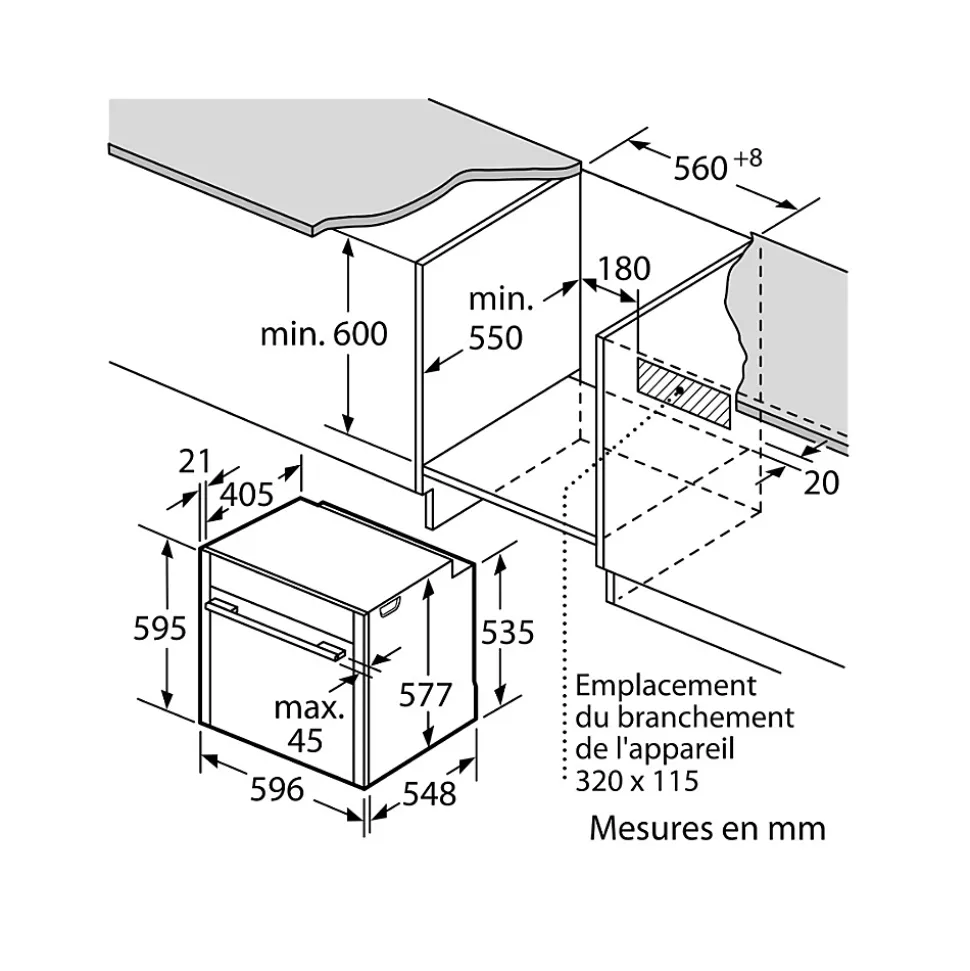 $560^{+8}$

180

min. 550

min. 600

20

21

405

595

535

577

max. 45

596

548

Emplacement du branchement de l'appareil 320 x 115

Mesures en mm