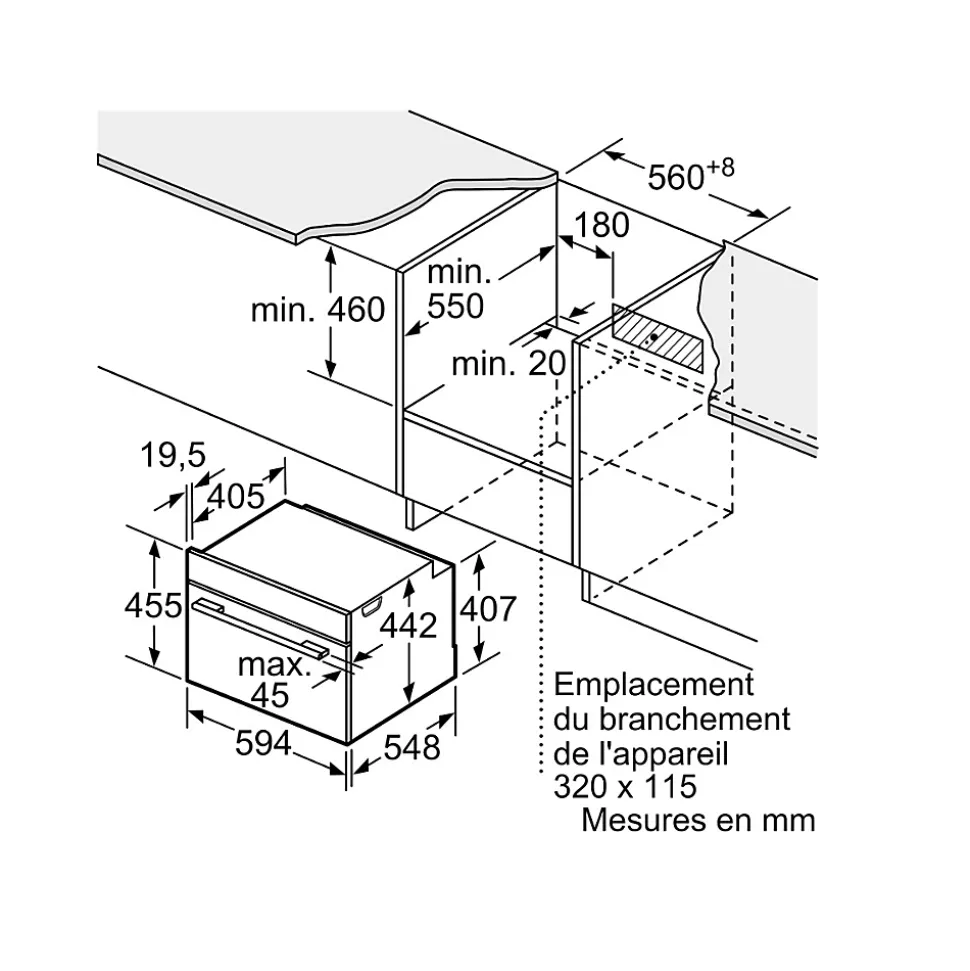 $560^{+8}$

180

min. 460

min. 550

min. 20

19,5

405

455

442

407

max. 45

594

548

Emplacement du branchement de l'appareil 320 x 115

Mesures en mm