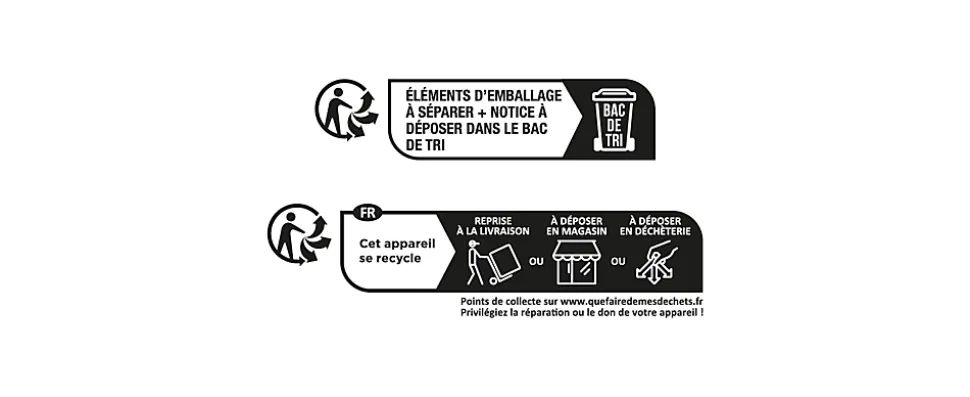 ÉLÉMENTS D'EMBALLAGE À SÉPARER + NOTICE À DÉPOSER DANS LE BAC DE TRI

BAC DE TRI

FR

Cet appareil se recycle

REPRISE À LA LIVRAISON

OU

À DÉPOSER EN MAGASIN

OU

À DÉPOSER EN DÉCHÈTERIE

Points de collecte sur www.quefairedemesdechets.fr
Privilégiez la réparation ou le don de votre appareil !